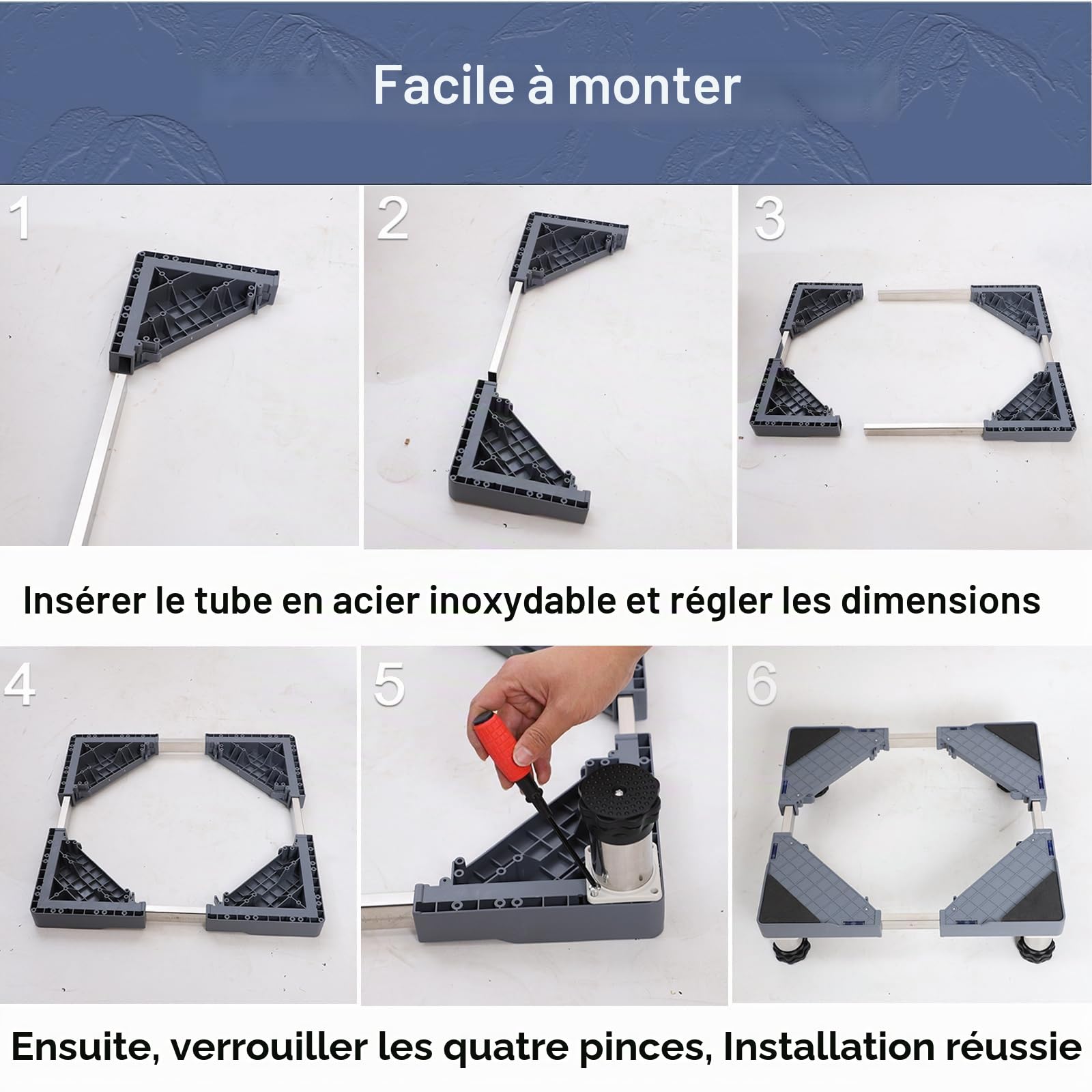 Facile à monter

1

2

3

Insérer le tube en acier inoxydable et régler les dimensions

4

5

6

Ensuite, verrouiller les quatre pinces, Installation réussie