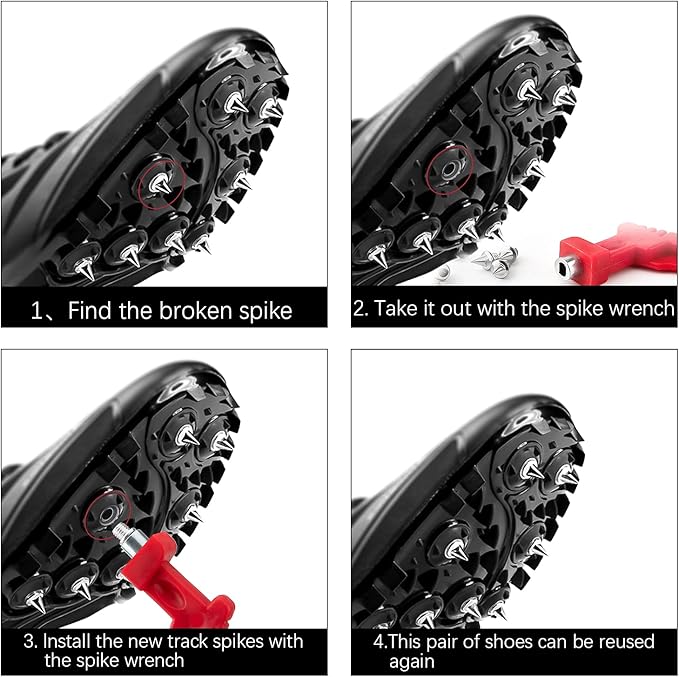 1、Find the broken spike

2. Take it out with the spike wrench

3. Install the new track spikes with the spike wrench

4.This pair of shoes can be reused again