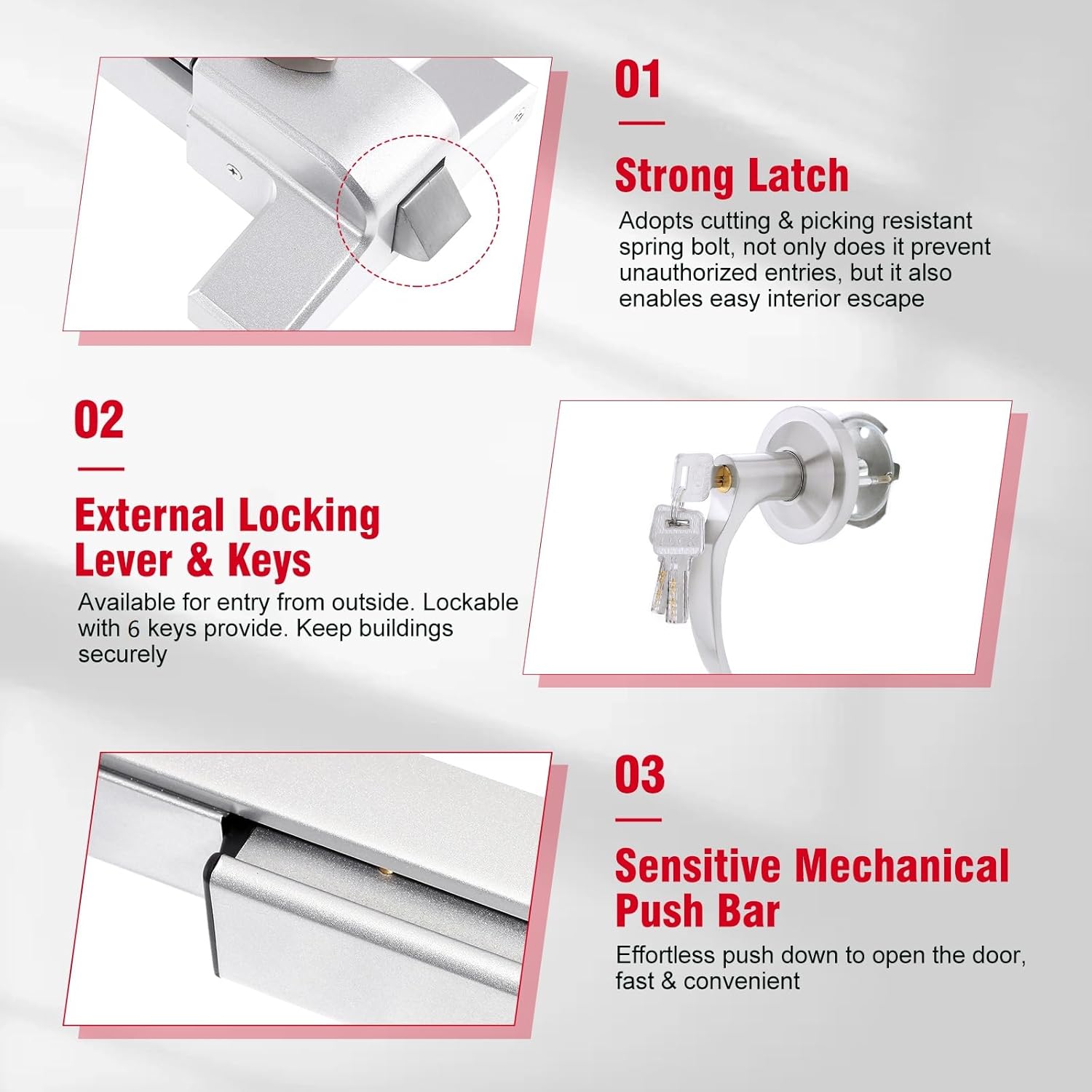 01

Strong Latch

Adopts cutting & picking resistant spring bolt, not only does it prevent unauthorized entries, but it also enables easy interior escape

02

External Locking Lever & Keys

Available for entry from outside. Lockable with 6 keys provide. Keep buildings securely

03

Sensitive Mechanical Push Bar

Effortless push down to open the door, fast & convenient