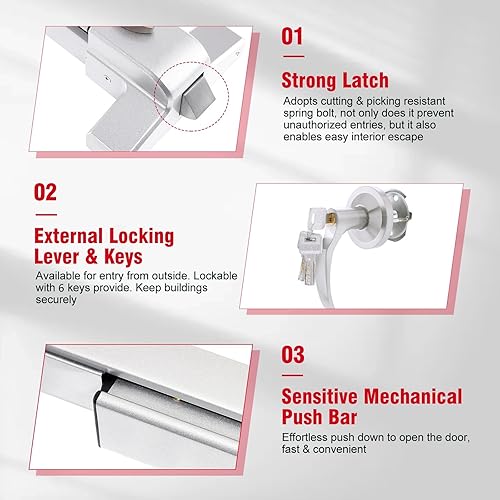 01

Strong Latch

Adopts cutting & picking resistant spring bolt, not only does it prevent unauthorized entries, but it also enables easy interior escape

02

External Locking Lever & Keys

Available for entry from outside. Lockable with 6 keys provide. Keep buildings securely

03

Sensitive Mechanical Push Bar

Effortless push down to open the door, fast & convenient