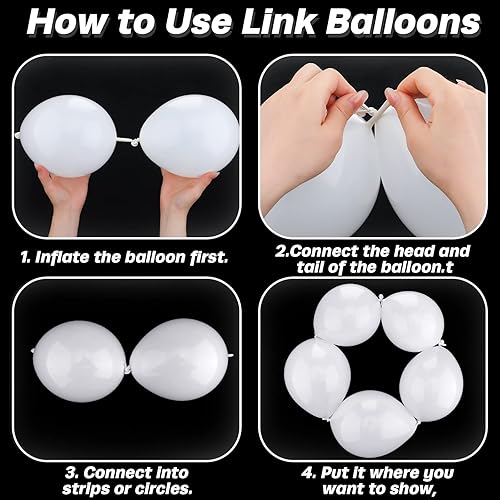 How to Use Link Balloons

1. Inflate the balloon first.

2.Connect the head and tail of the balloon.t

3. Connect into strips or circles.

4. Put it where you want to show,