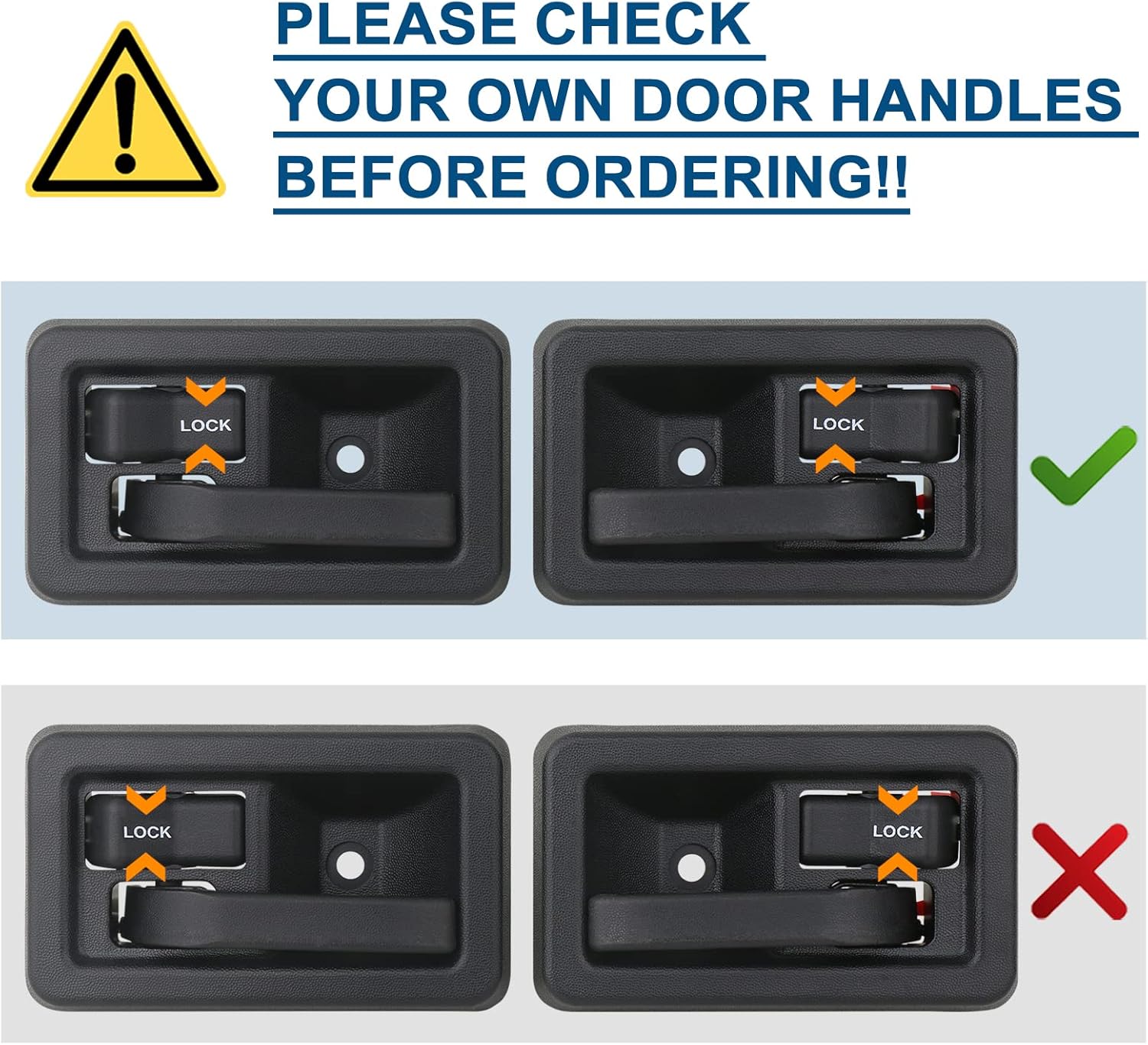 PLEASE CHECK
YOUR OWN DOOR HANDLES
BEFORE ORDERING!!

LOCK

LOCK

LOCK

LOCK