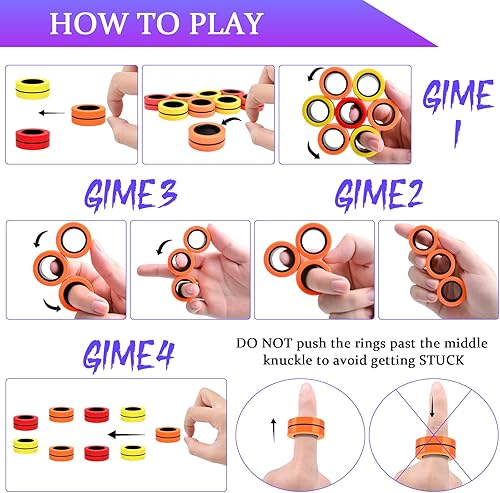 HOW TO PLAY

GIME 1

GIME3

GIME2

GIME4

DO NOT push the rings past the middle knuckle to avoid getting STUCK