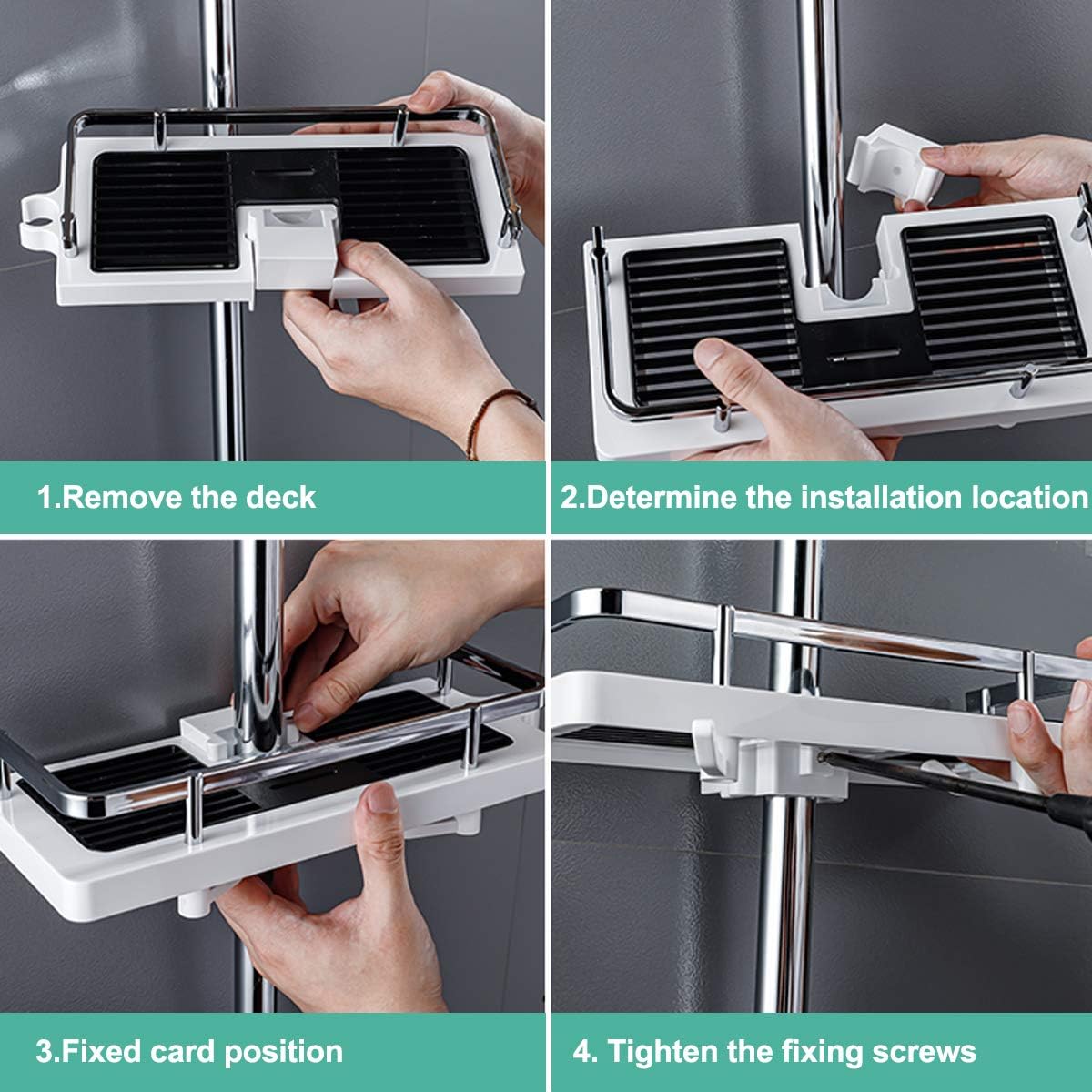 1.Remove the deck

2.Determine the installation location

3.Fixed card position

4. Tighten the fixing screws