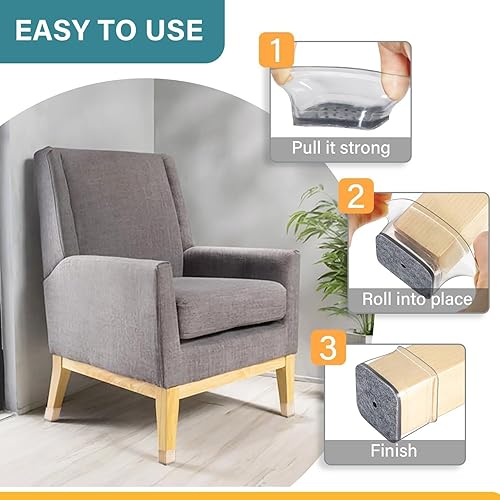 EASY TO USE

1
Pull it strong

2
Roll into place

3
Finish