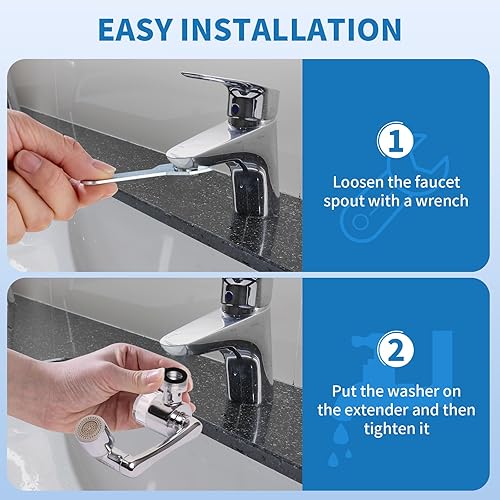 EASY INSTALLATION

1

Loosen the faucet spout with a wrench

2

Put the washer on the extender and then tighten it