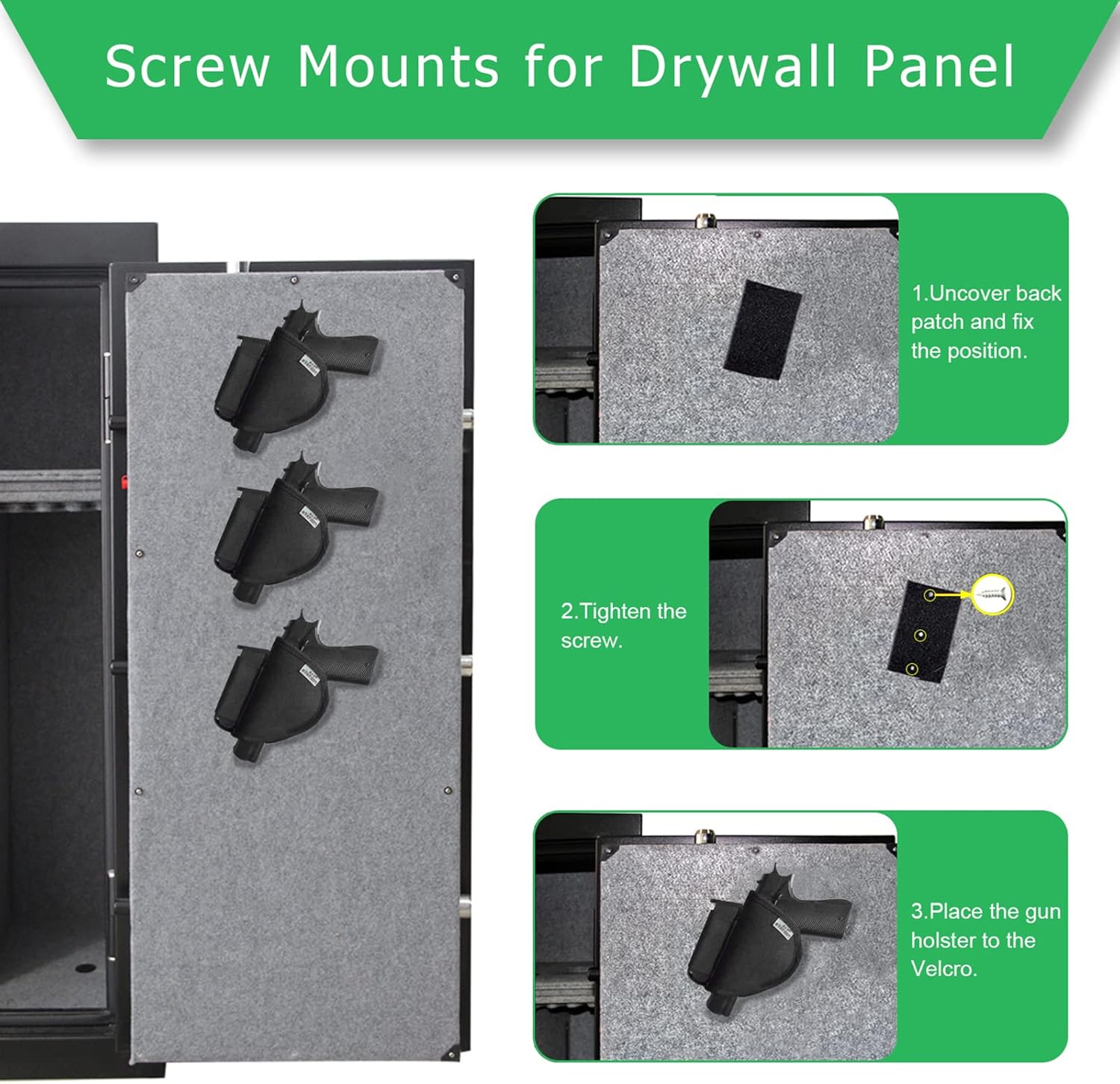 Screw Mounts for Drywall Panel

1.Uncover back patch and fix the position.

2.Tighten the screw.

3.Place the gun holster to the Velcro.