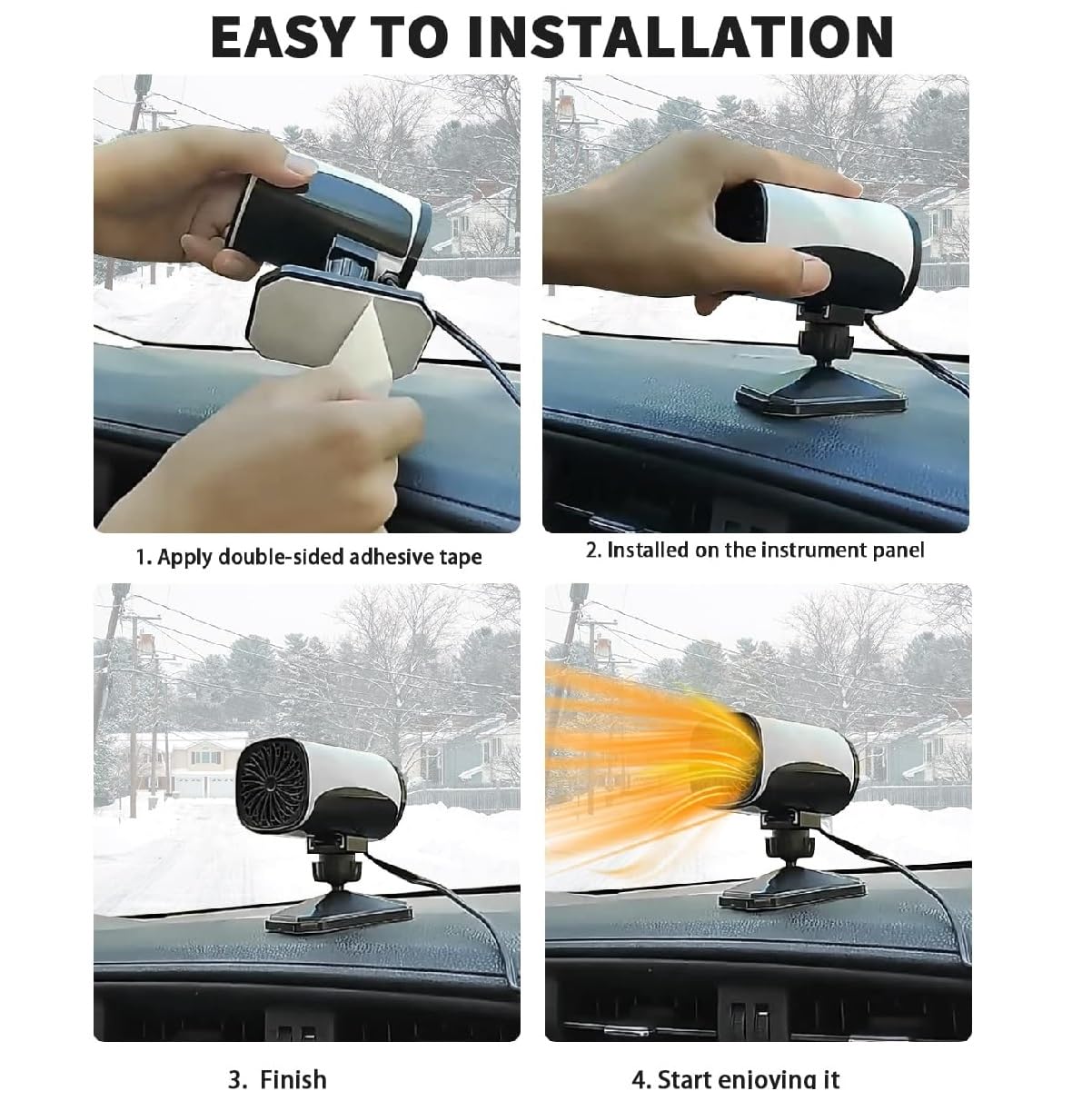 EASY TO INSTALLATION

1. Apply double-sided adhesive tape

2. Installed on the instrument panel

3. Finish

4. Start enjoying it