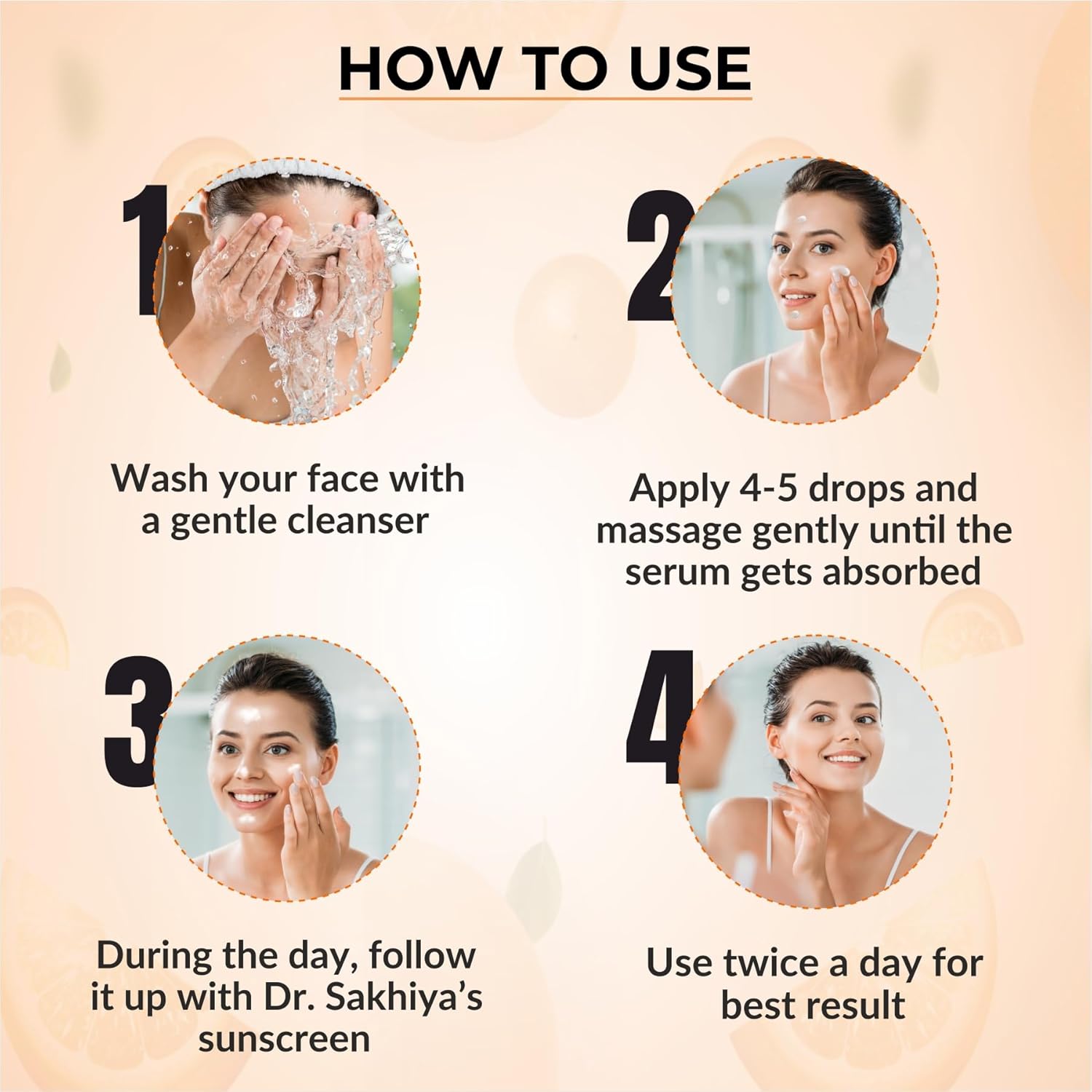 HOW TO USE

1

Wash your face with a gentle cleanser

2

Apply 4-5 drops and massage gently until the serum gets absorbed

3

During the day, follow it up with Dr. Sakhiya's sunscreen

4

Use twice a day for best result