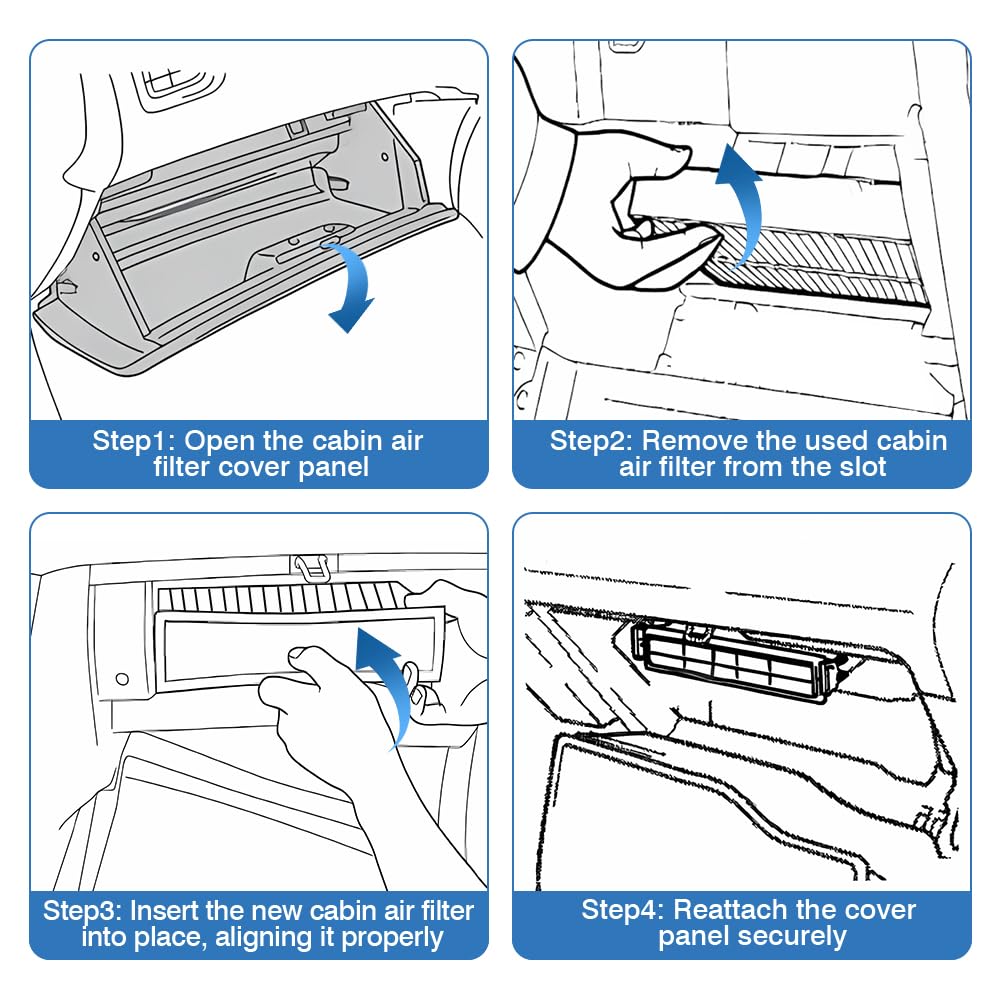 Step1: Open the cabin air filter cover panel

Step2: Remove the used cabin air filter from the slot

Step3: Insert the new cabin air filter into place, aligning it properly

Step4: Reattach the cover panel securely