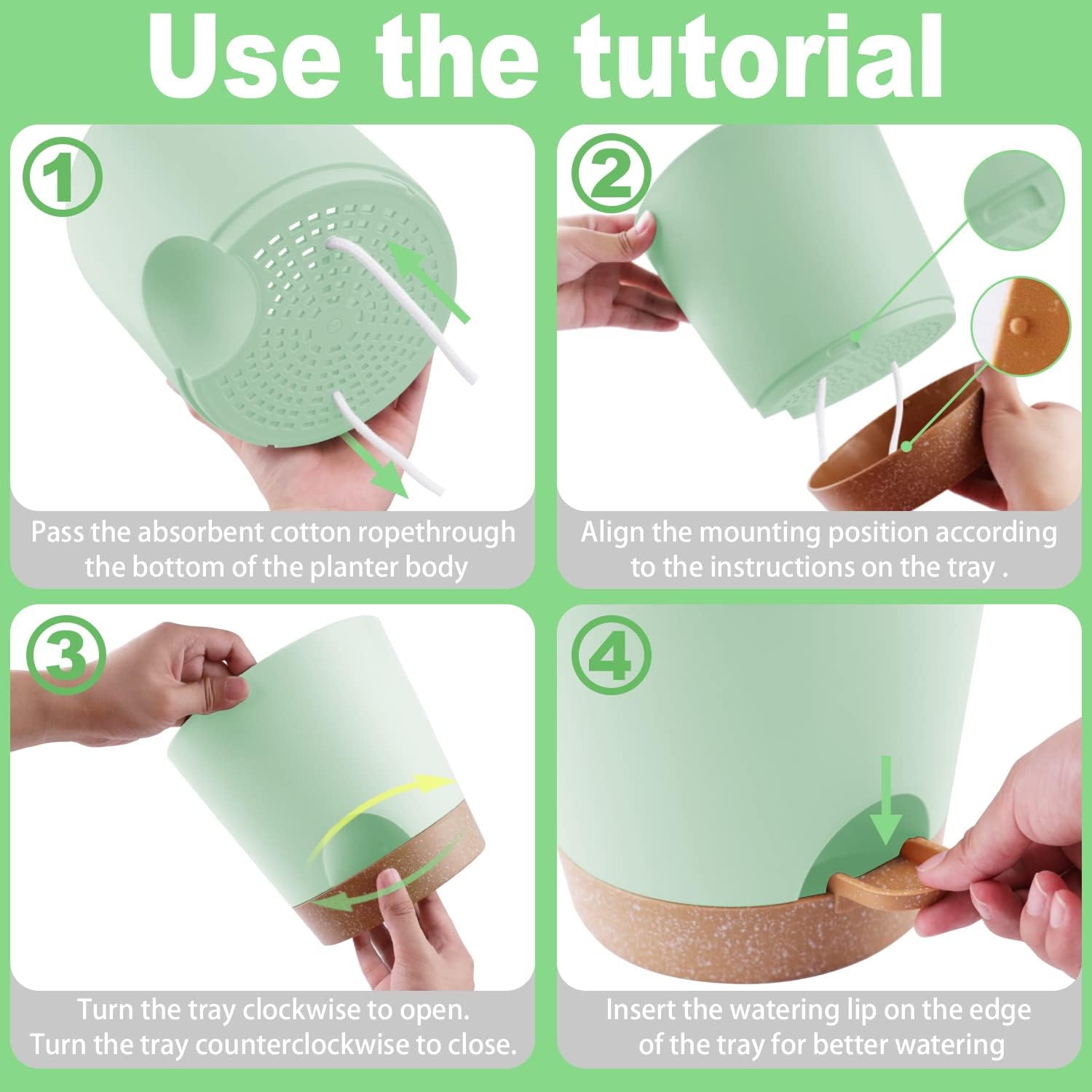 Use the tutorial

①

Pass the absorbent cotton ropethrough the bottom of the planter body

②

Align the mounting position according to the instructions on the tray .

③

Turn the tray clockwise to open. Turn the tray counterclockwise to close.

④

Insert the watering lip on the edge of the tray for better watering