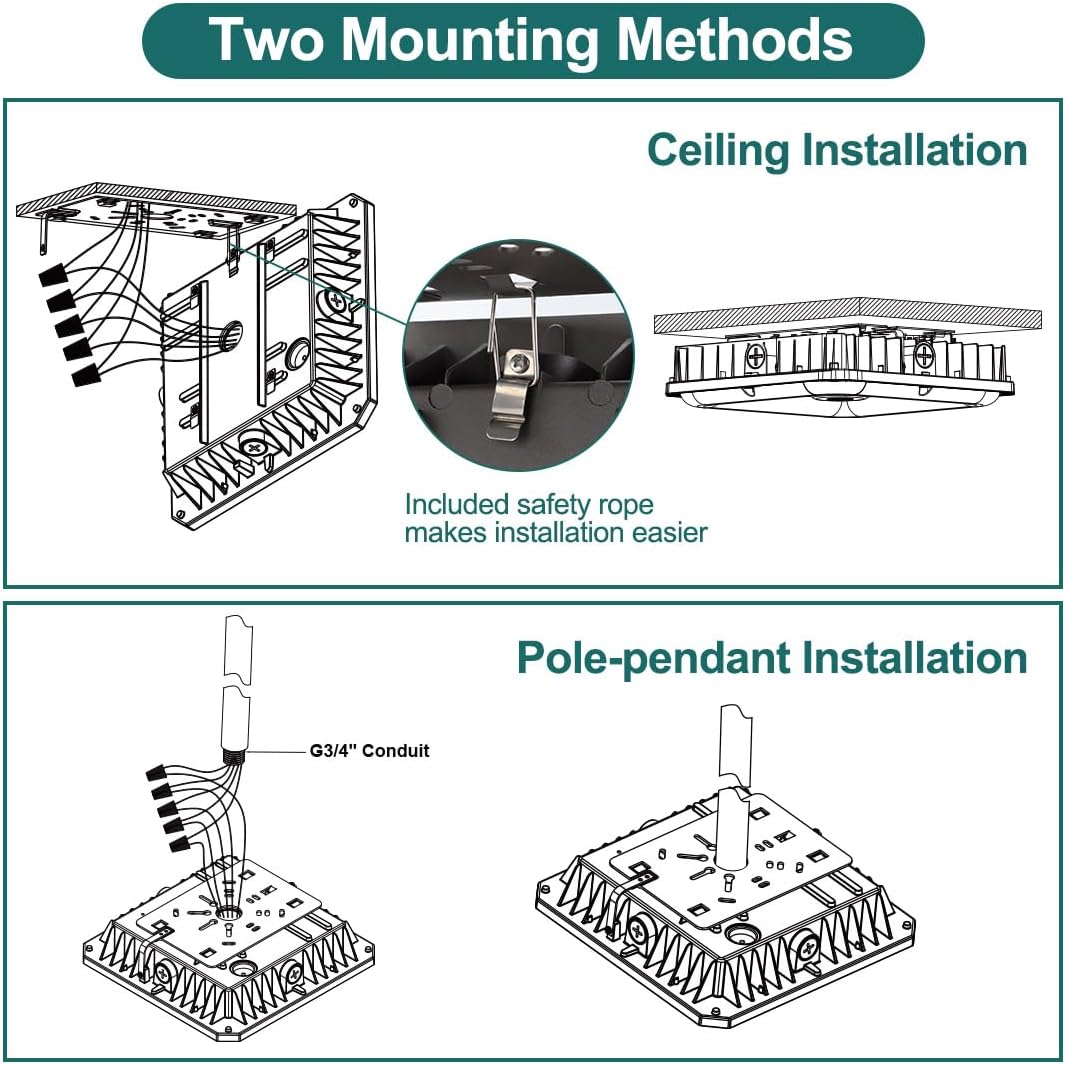 Two Mounting Methods

Ceiling Installation

Included safety rope makes installation easier

Pole-pendant Installation

G3/4" Conduit