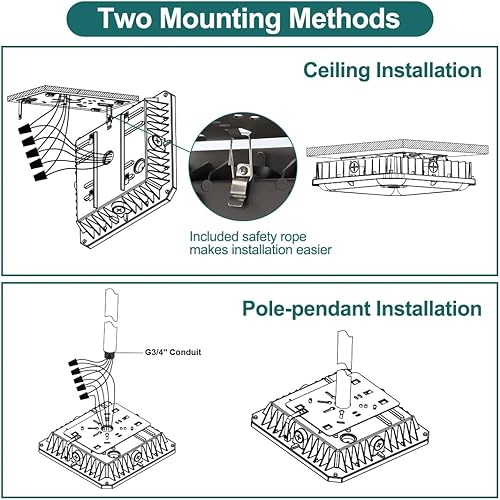 Two Mounting Methods

Ceiling Installation

Included safety rope makes installation easier

Pole-pendant Installation

G3/4" Conduit