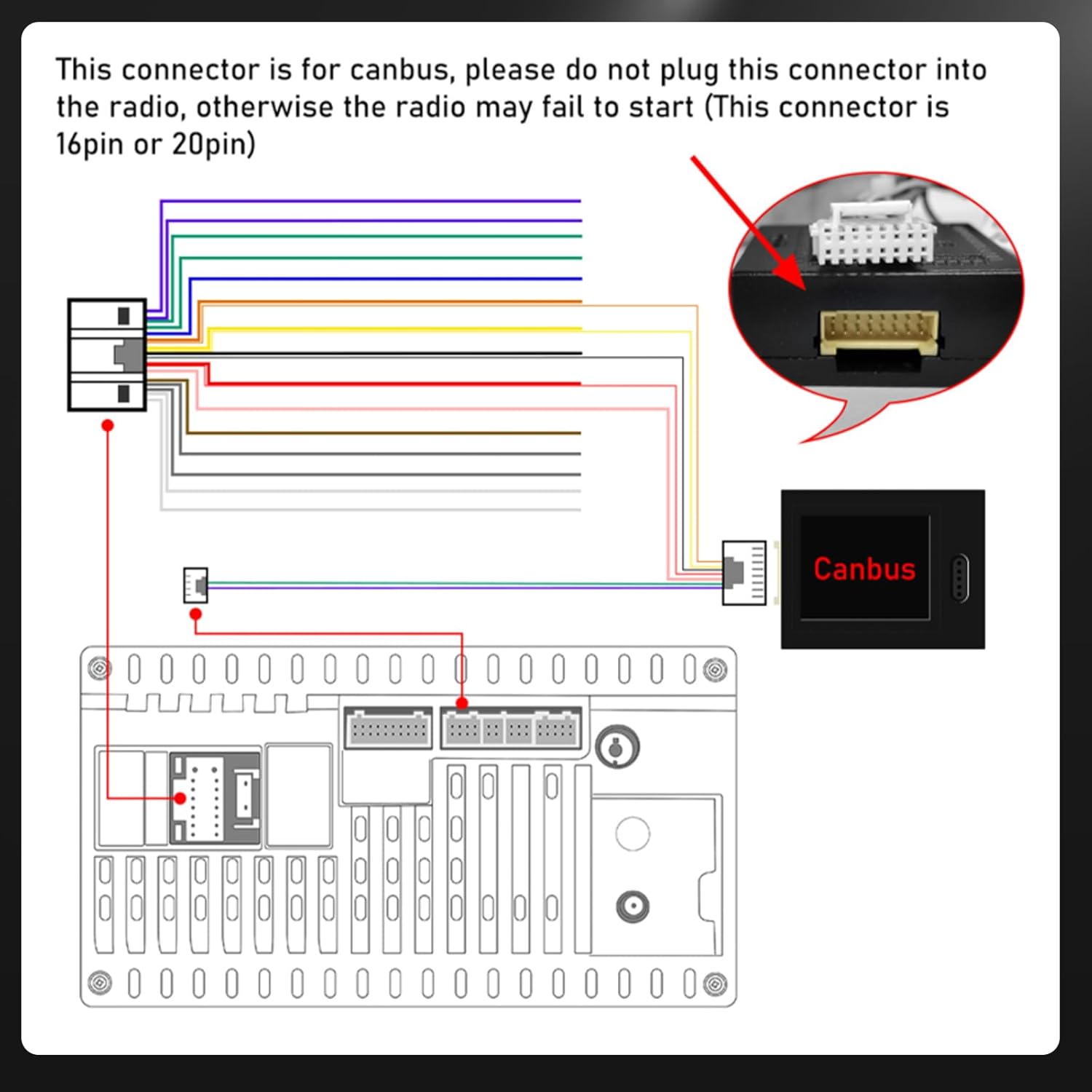 This connector is for canbus, please do not plug this connector into the radio, otherwise the radio may fail to start (This connector is 16pin or 20pin)

Canbus