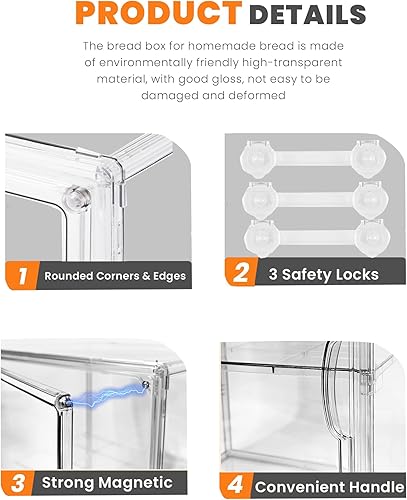 PRODUCT DETAILS

The bread box for homemade bread is made of environmentally friendly high-transparent material, with good gloss, not easy to be damaged and deformed

1 Rounded Corners & Edges

2 3 Safety Locks

3 Strong Magnetic

4 Convenient Handle