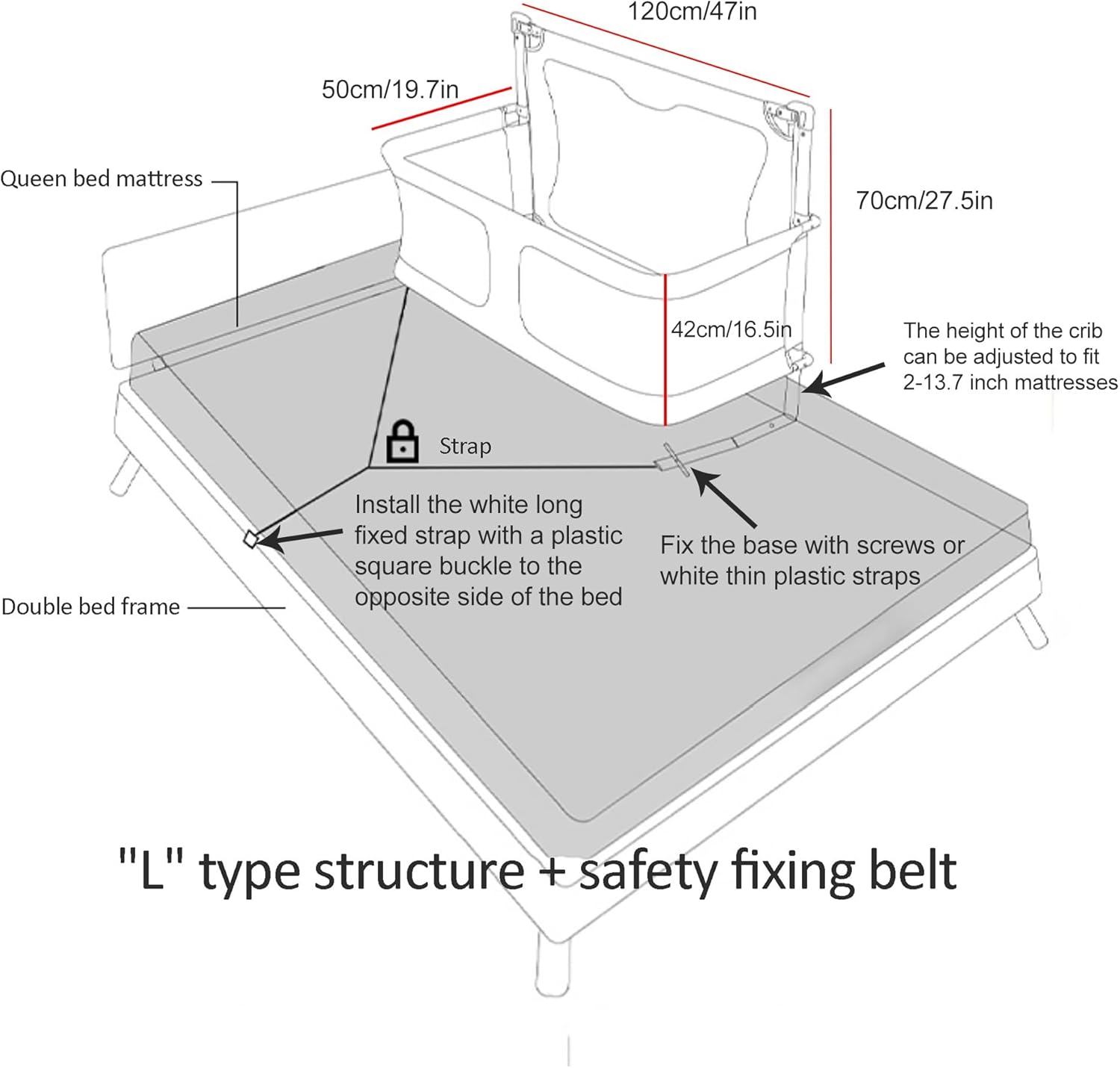 120cm/47in

50cm/19.7in

Queen bed mattress

70cm/27.5in

42cm/16.5in

The height of the crib can be adjusted to fit 2-13.7 inch mattresses

Strap

Install the white long fixed strap with a plastic square buckle to the opposite side of the bed

Fix the base with screws or white thin plastic straps

Double bed frame

"L" type structure + safety fixing belt