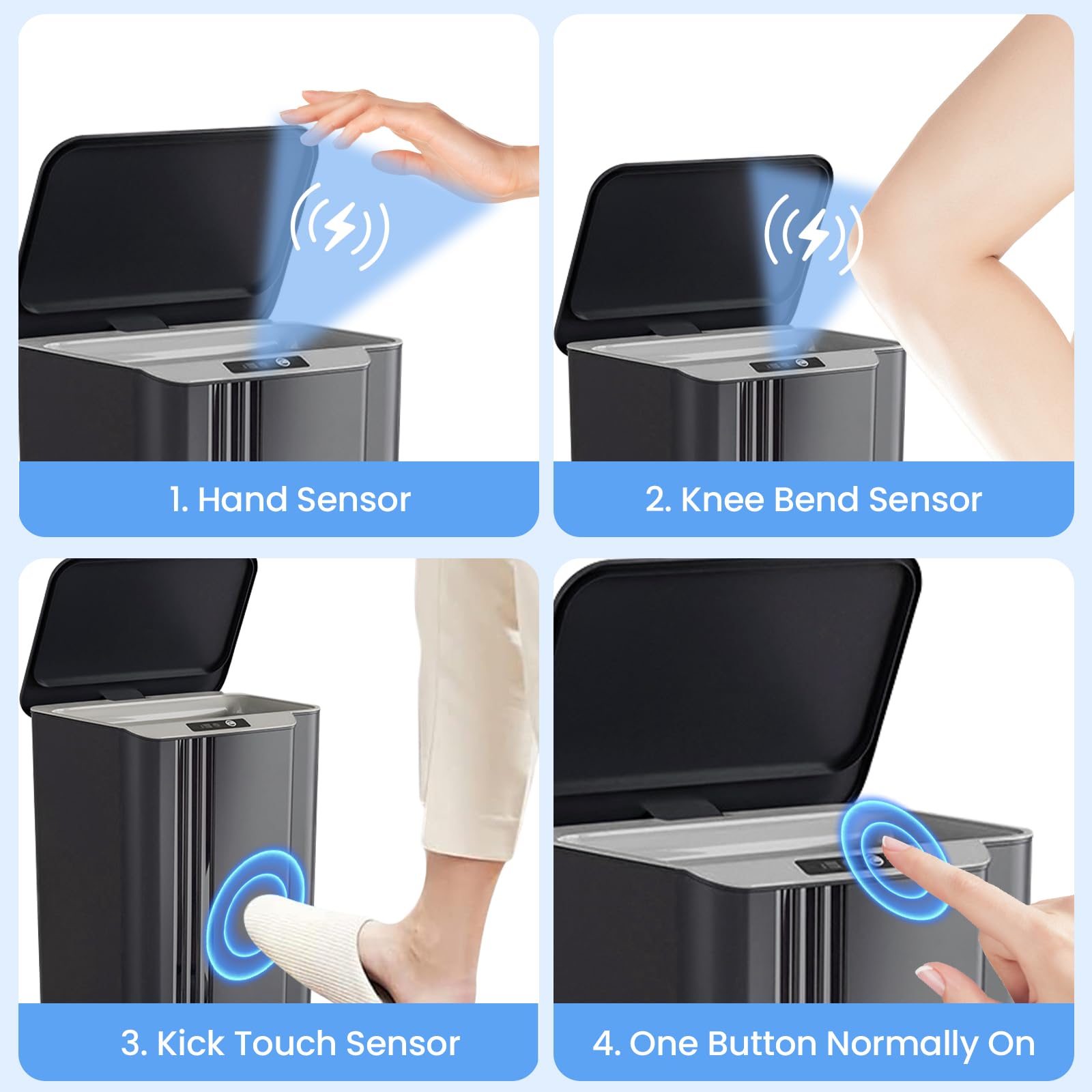 1. Hand Sensor

2. Knee Bend Sensor

3. Kick Touch Sensor

4. One Button Normally On