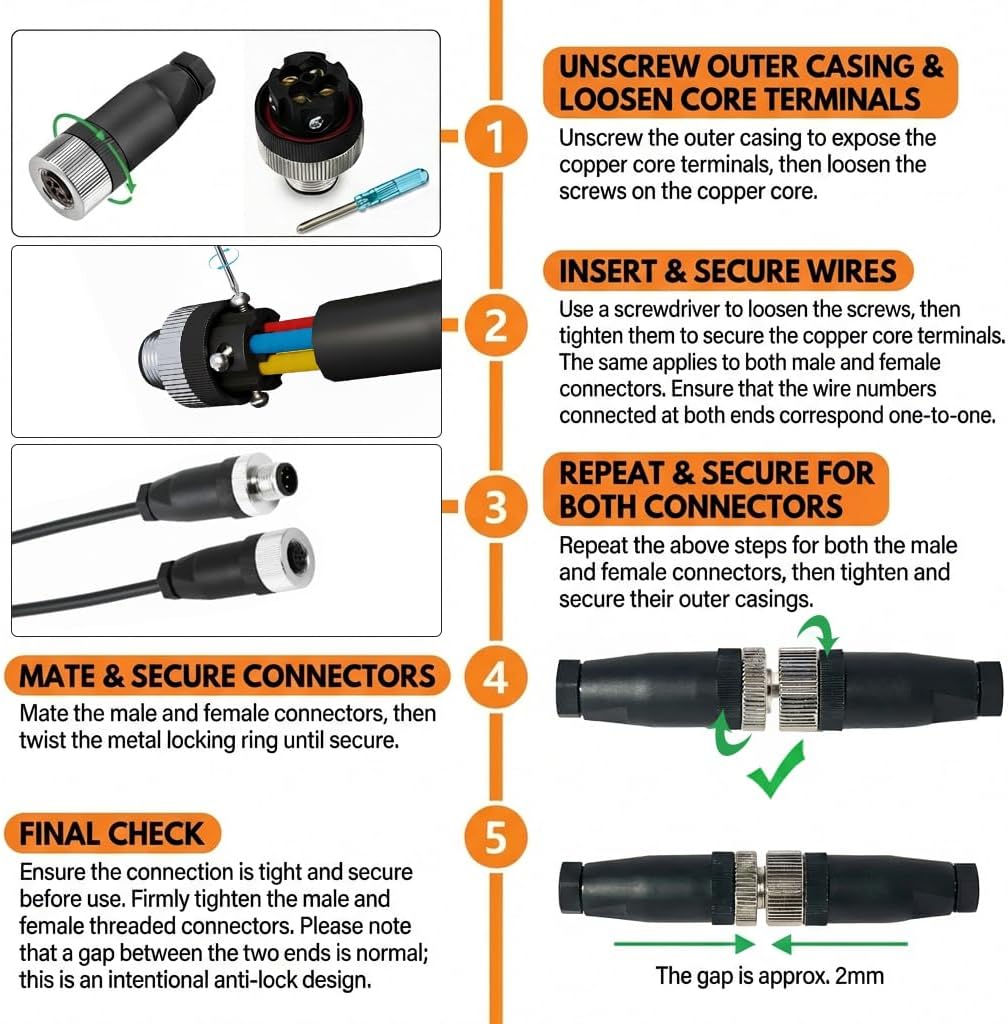 1

UNSCREW OUTER CASING & LOOSEN CORE TERMINALS

Unscrew the outer casing to expose the copper core terminals, then loosen the screws on the copper core.

2

INSERT & SECURE WIRES

Use a screwdriver to loosen the screws, then tighten them to secure the copper core terminals. The same applies to both male and female connectors. Ensure that the wire numbers connected at both ends correspond one-to-one.

3

REPEAT & SECURE FOR BOTH CONNECTORS

Repeat the above steps for both the male and female connectors, then tighten and secure their outer casings.

MATE & SECURE CONNECTORS

4

Mate the male and female connectors, then twist the metal locking ring until secure.

FINAL CHECK

5

Ensure the connection is tight and secure before use. Firmly tighten the male and female threaded connectors. Please note that a gap between the two ends is normal; this is an intentional anti-lock design.

The gap is approx. 2mm