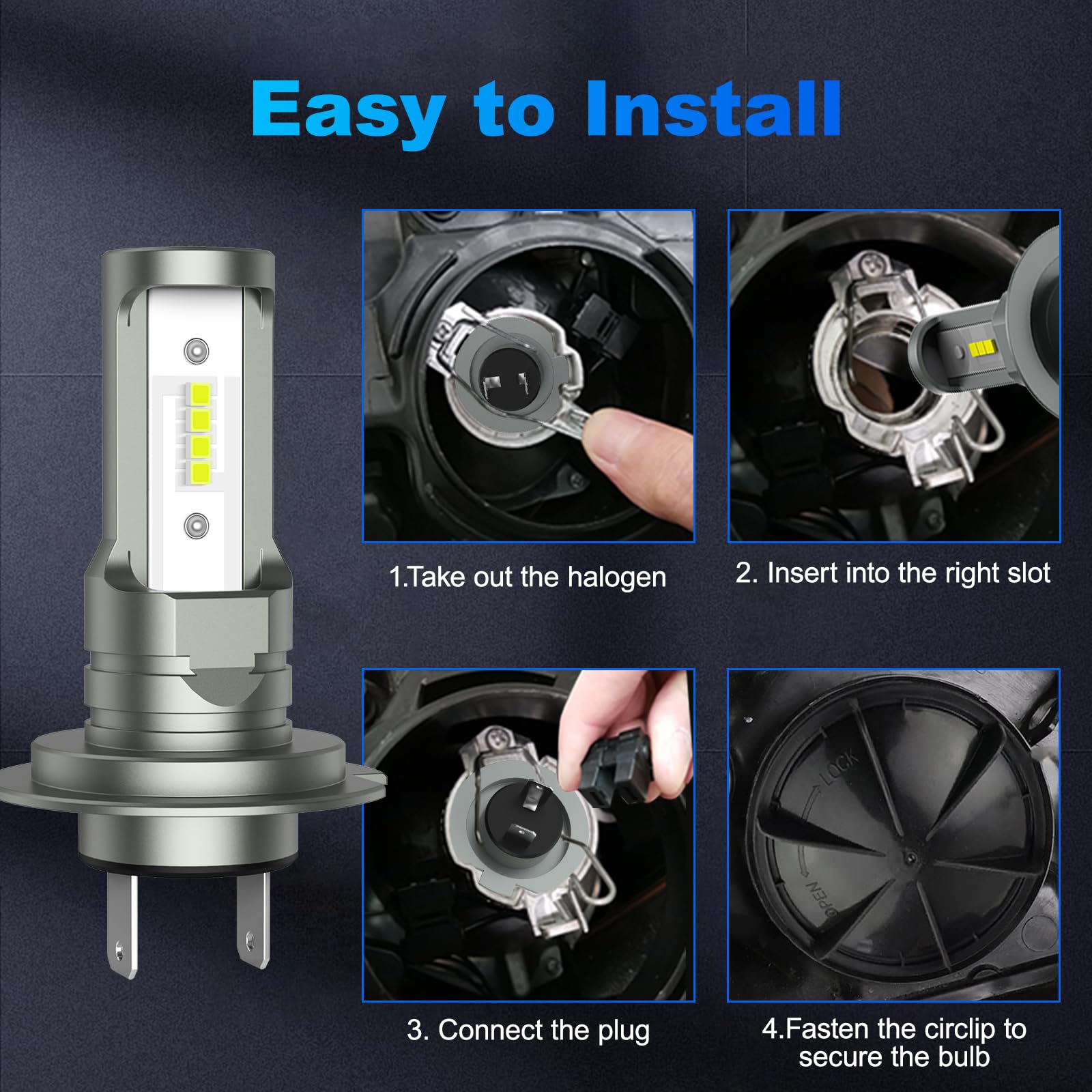 Easy to Install

1.Take out the halogen

2. Insert into the right slot

3. Connect the plug

LOCK

OPEN

4.Fasten the circlip to secure the bulb