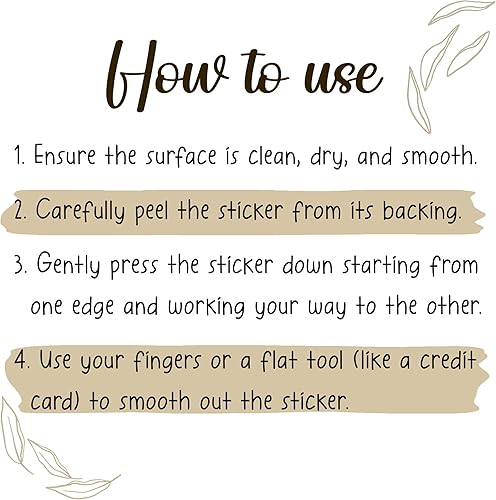 How to use

1. Ensure the surface is clean, dry, and smooth.

2. Carefully peel the sticker from its backing.

3. Gently press the sticker down starting from one edge and working your way to the other.

4. Use your fingers or a flat tool (like a credit card) to smooth out the sticker.