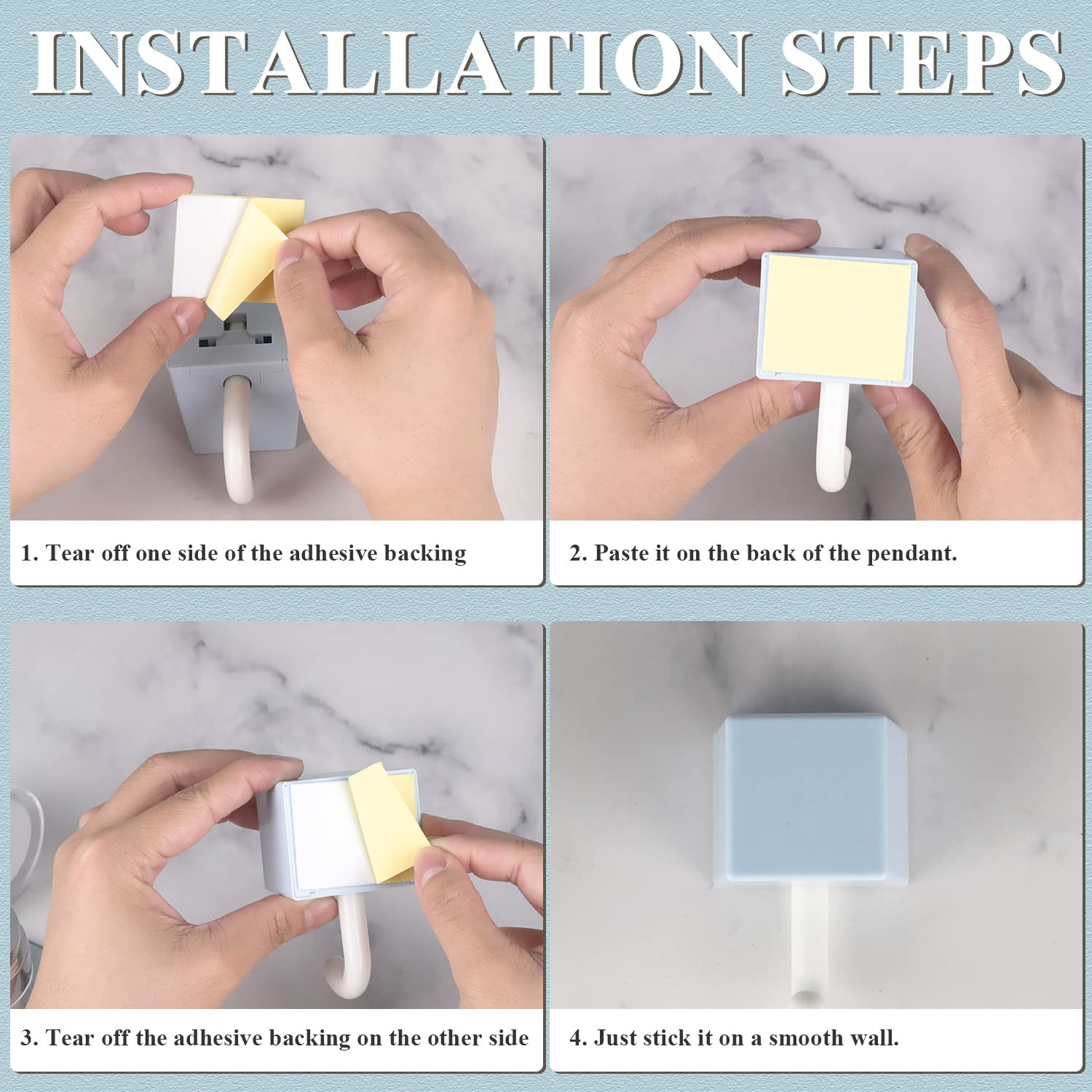 INSTALLATION STEPS

1. Tear off one side of the adhesive backing

2. Paste it on the back of the pendant.

3. Tear off the adhesive backing on the other side

4. Just stick it on a smooth wall.