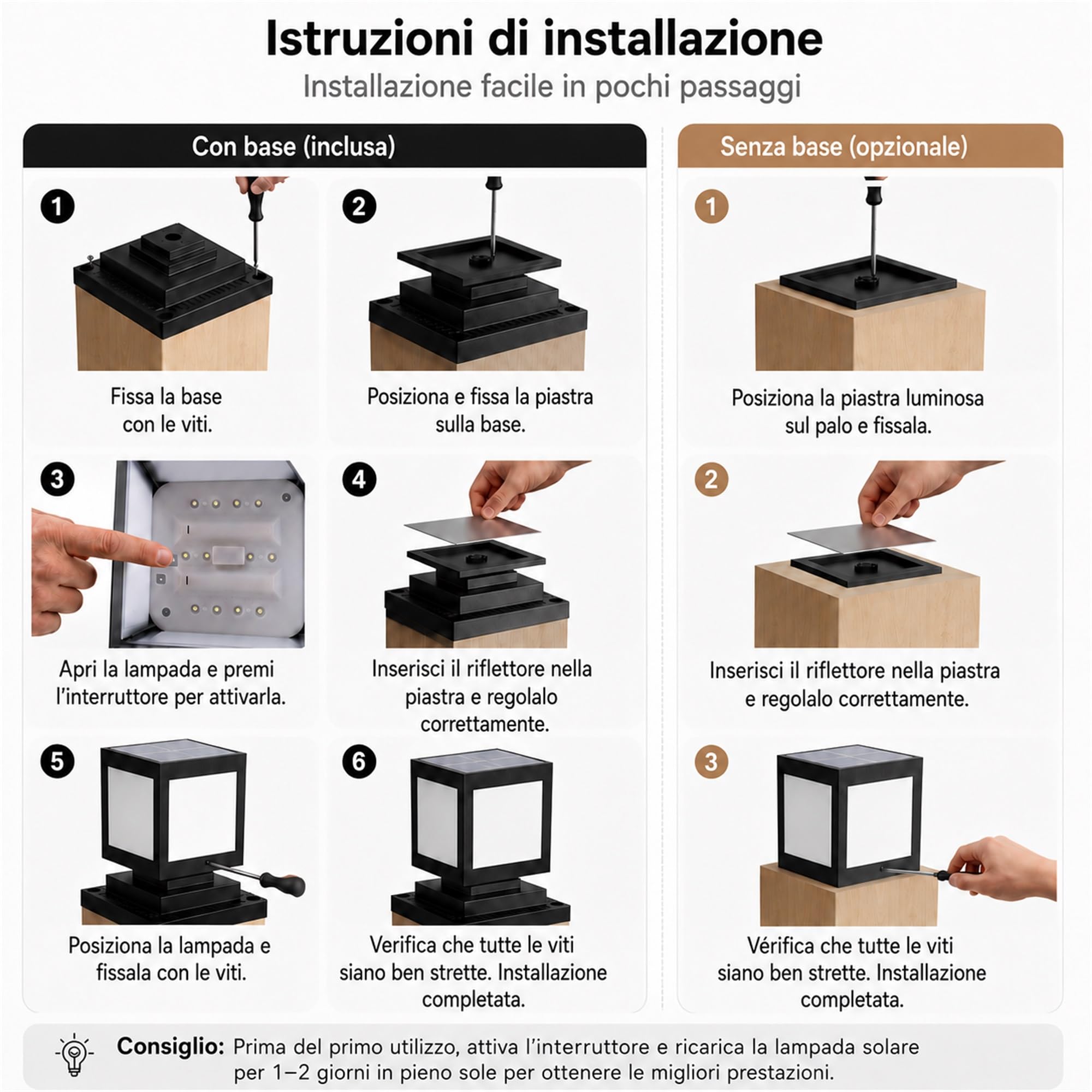 Istruzioni di installazione

Installazione facile in pochi passaggi

Con base (inclusa)

1

Fissa la base con le viti.

2

Posiziona e fissa la piastra sulla base.

3

Apri la lampada e premi l'interruttore per attivarla.

4

Inserisci il riflettore nella piastra e regolalo correttamente.

5

Posiziona la lampada e fissala con le viti.

6

Verifica che tutte le viti siano ben strette. Installazione completata.

Senza base (opzionale)

1

Posiziona la piastra luminosa sul palo e fissala.

2

Inserisci il riflettore nella piastra e regolalo correttamente.

3

Vérifica che tutte le viti siano ben strette. Installazione completata.

Consiglio: Prima del primo utilizzo, attiva l'interruttore e ricarica la lampada solare per 1–2 giorni in pieno sole per ottenere le migliori prestazioni.