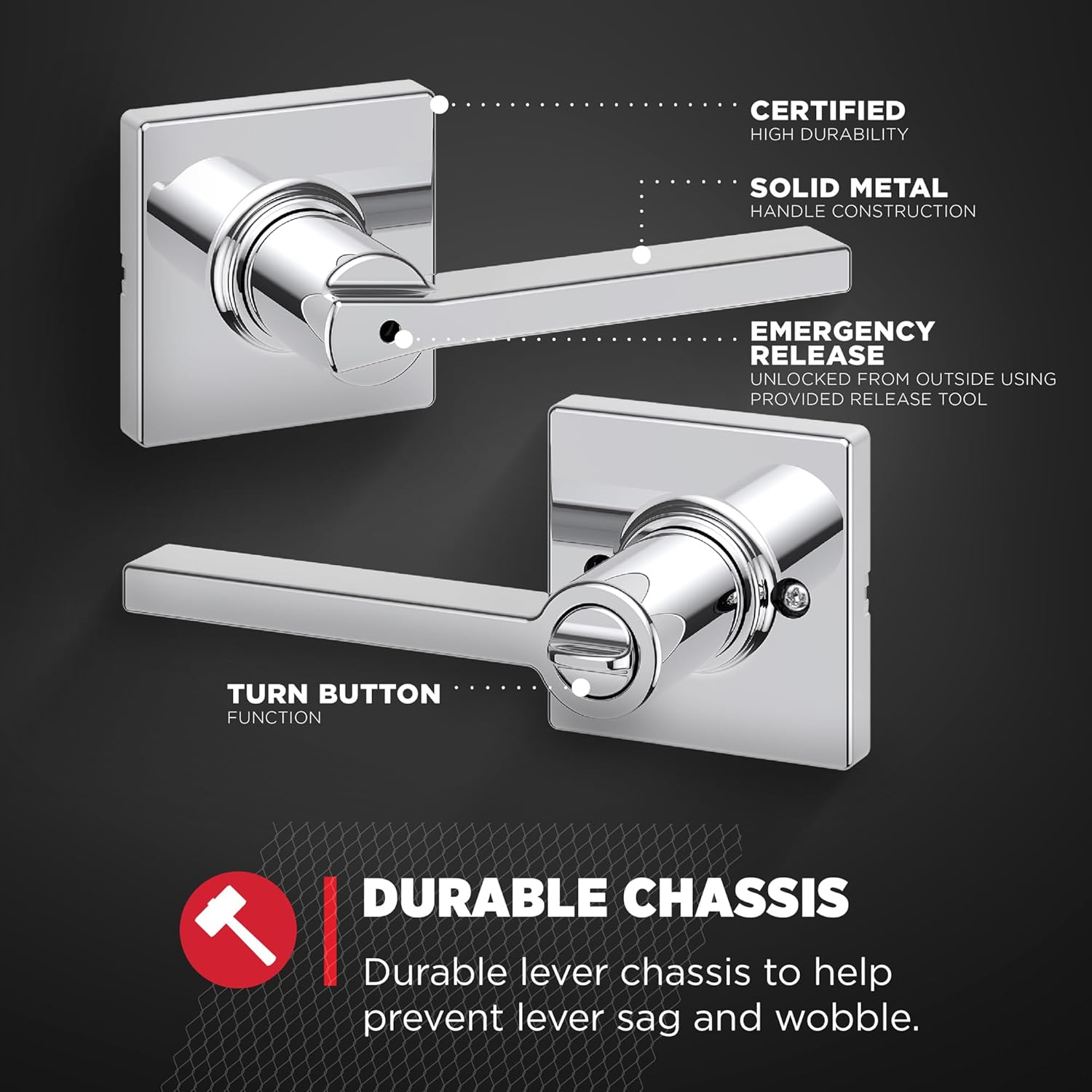 CERTIFIED
HIGH DURABILITY

SOLID METAL
HANDLE CONSTRUCTION

EMERGENCY RELEASE
UNLOCKED FROM OUTSIDE USING PROVIDED RELEASE TOOL

TURN BUTTON
FUNCTION

DURABLE CHASSIS

Durable lever chassis to help prevent lever sag and wobble.