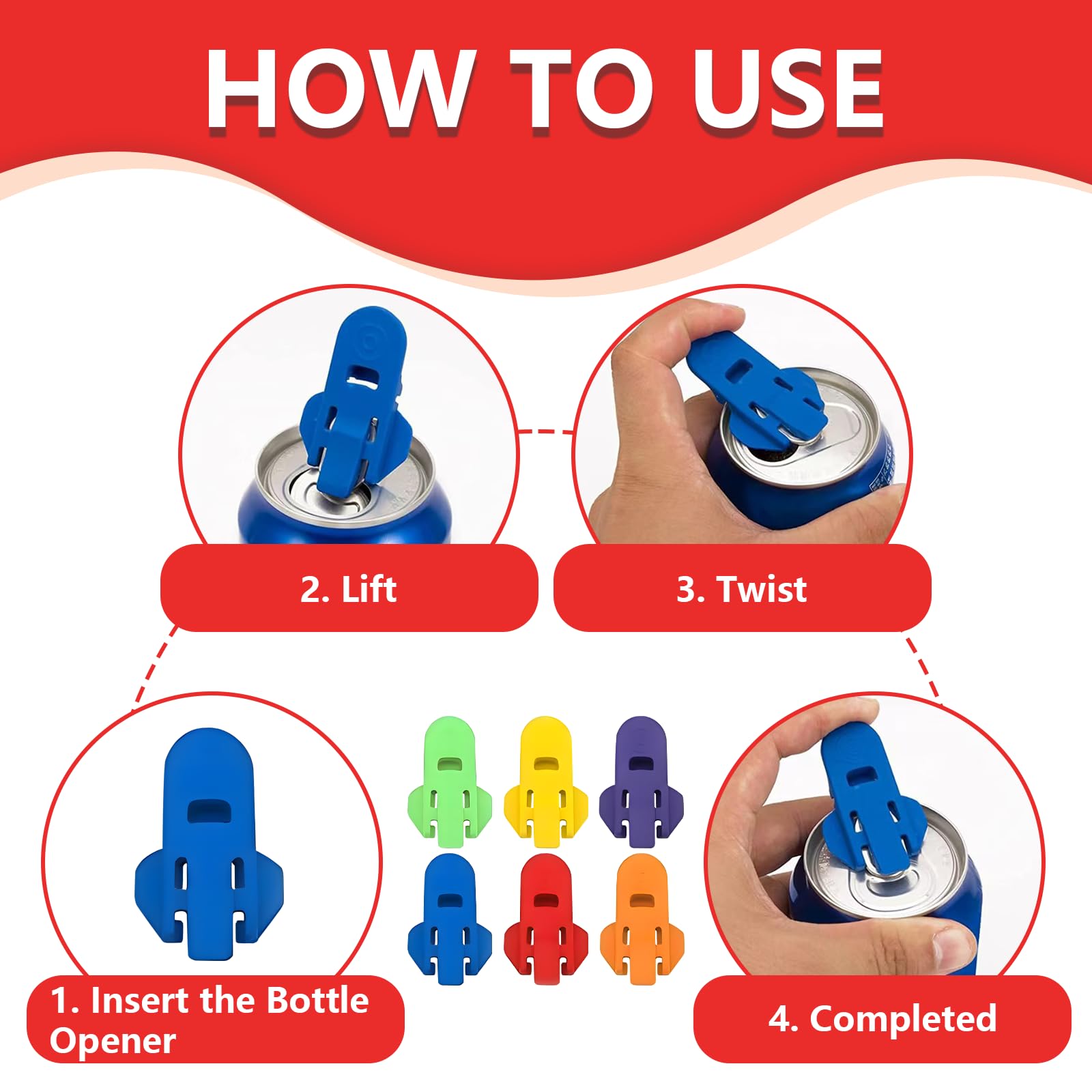 HOW TO USE

2. Lift

3. Twist

1. Insert the Bottle Opener

4. Completed