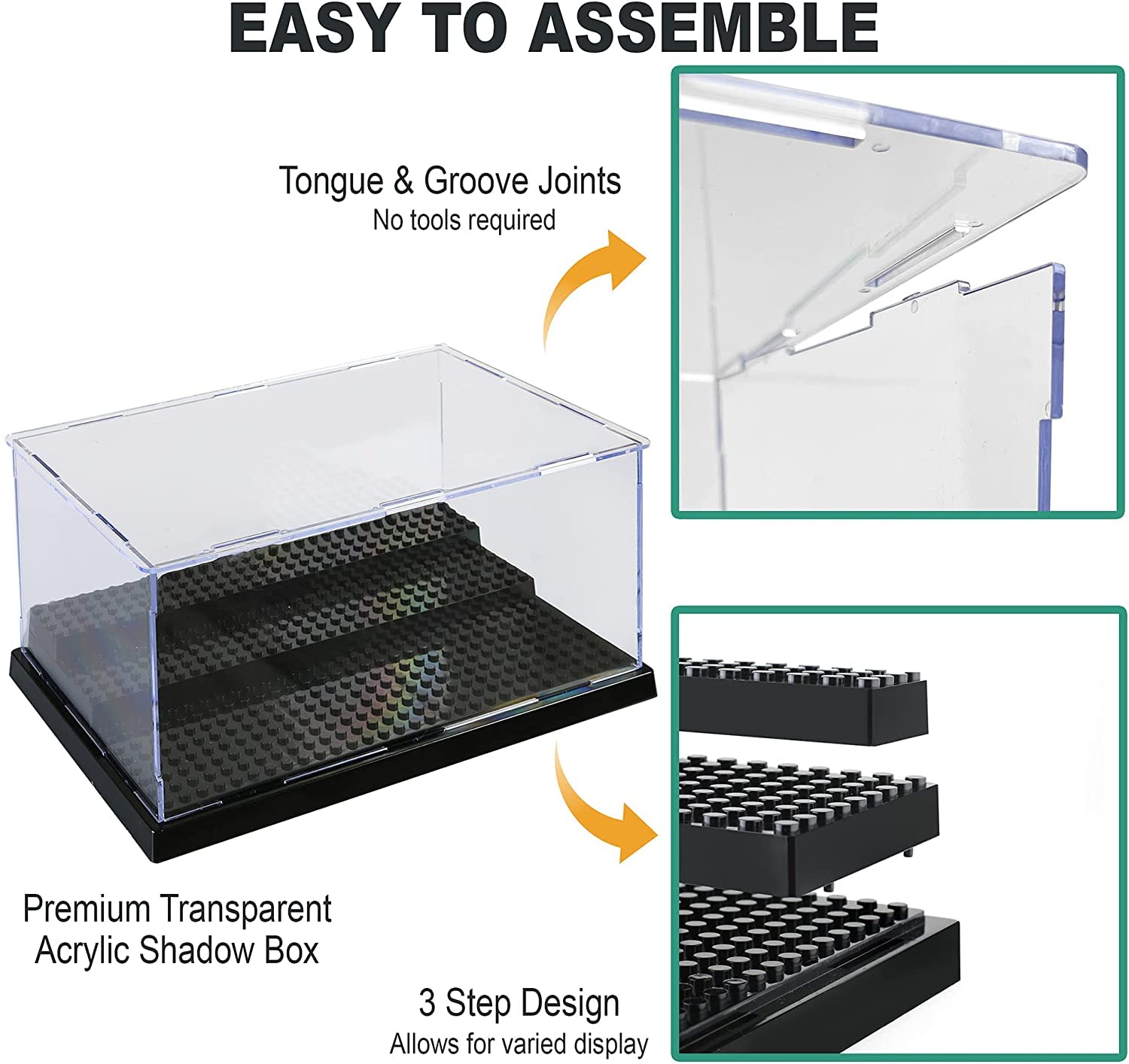 EASY TO ASSEMBLE

Tongue & Groove Joints
No tools required

Premium Transparent
Acrylic Shadow Box

3 Step Design
Allows for varied display