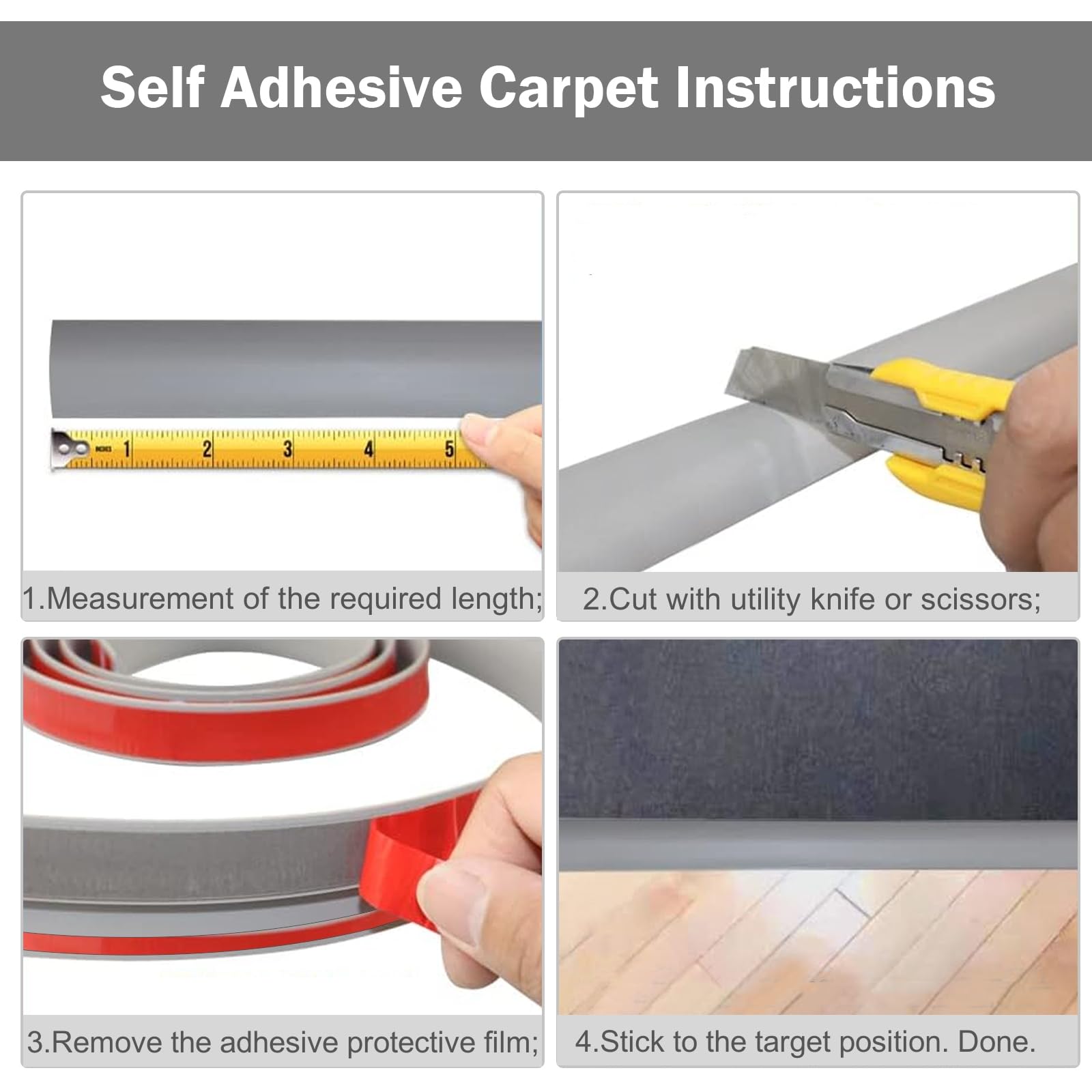 Self Adhesive Carpet Instructions

INCHES 1 2 3 4 5

1.Measurement of the required length;

2.Cut with utility knife or scissors;

3.Remove the adhesive protective film;

4.Stick to the target position. Done.