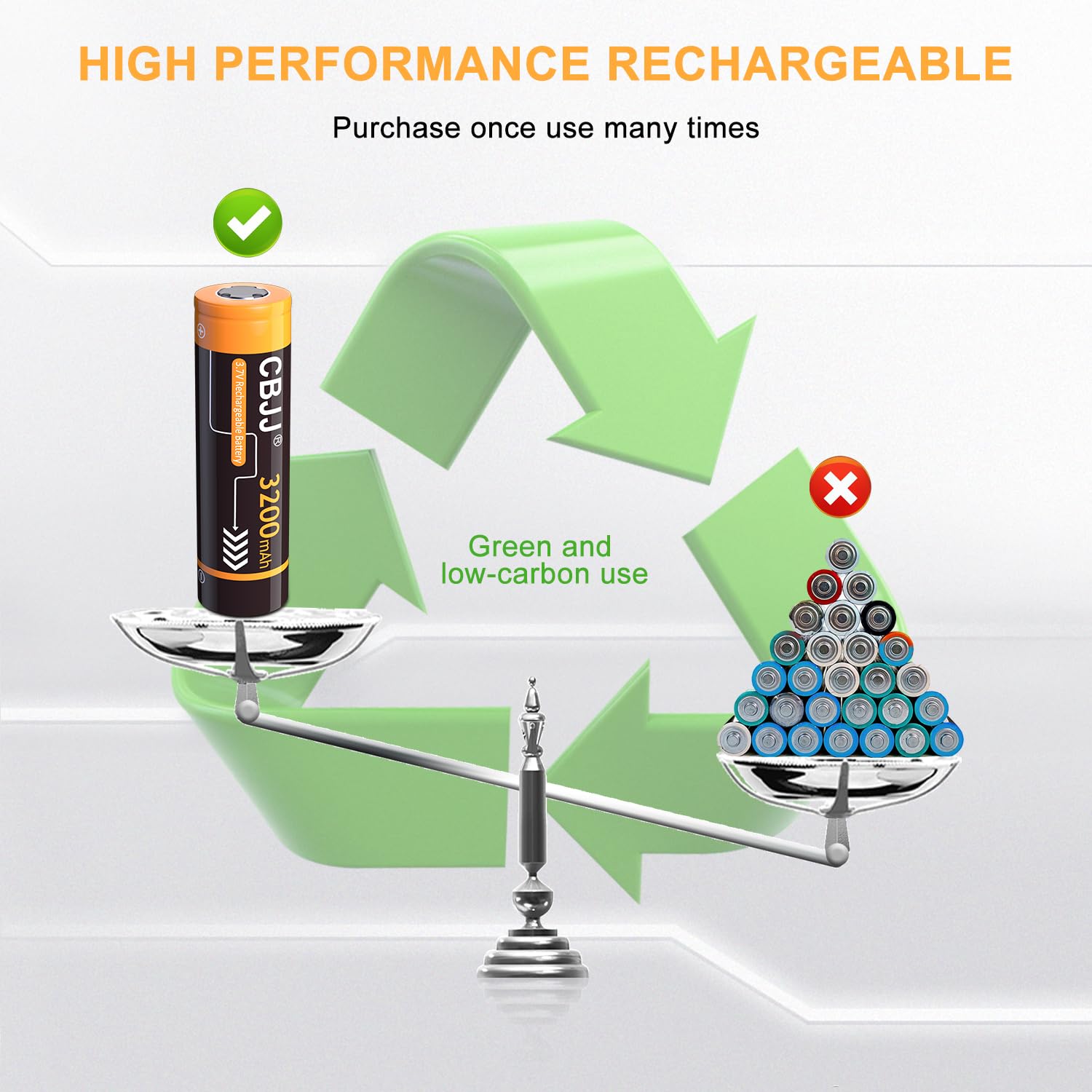 HIGH PERFORMANCE RECHARGEABLE

Purchase once use many times

CBJJ®
3.7V Rechargeable Battery
3200mAh

Green and low-carbon use