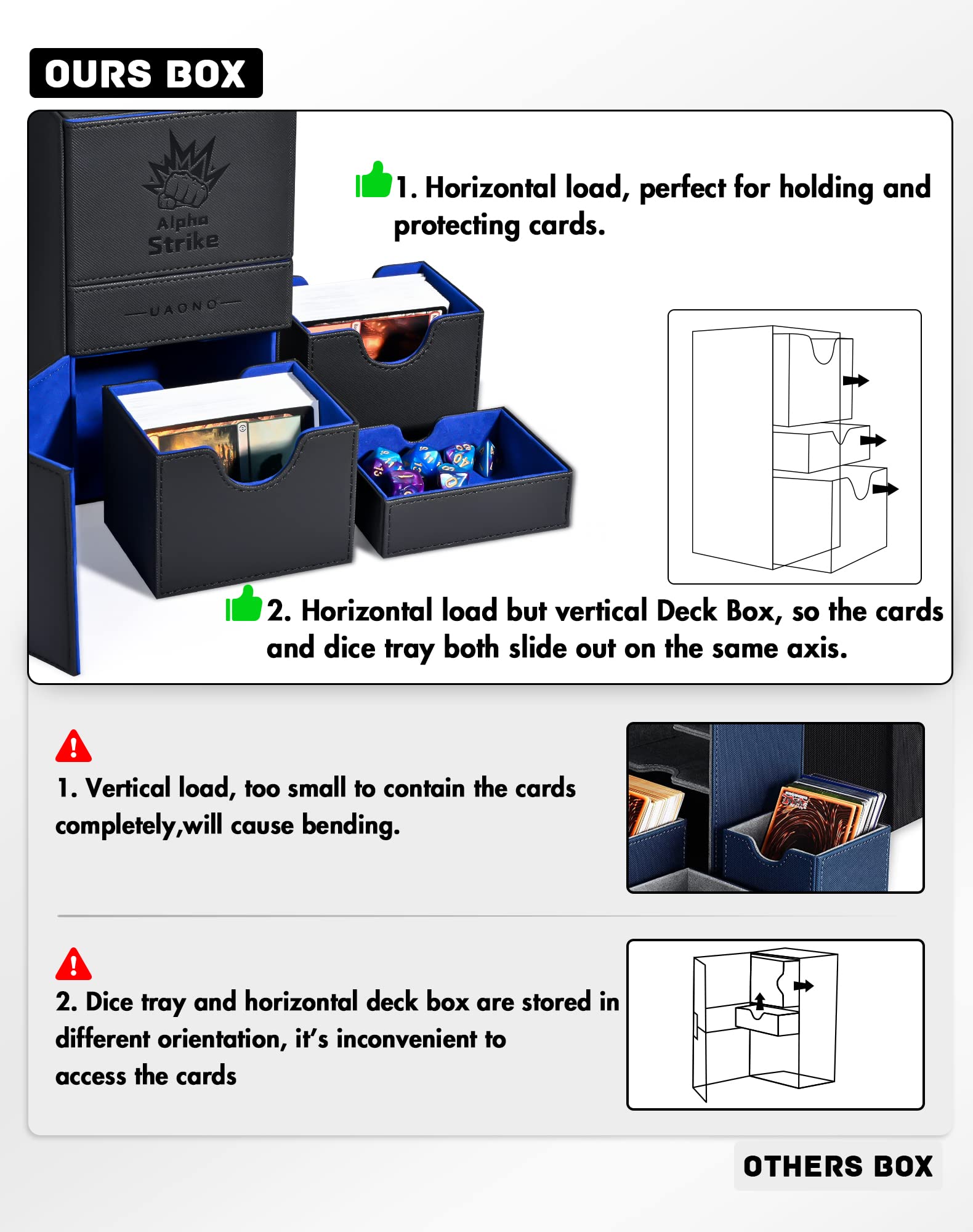 OURS BOX

Alpha Strike

UAONO

1. Horizontal load, perfect for holding and protecting cards.

2. Horizontal load but vertical Deck Box, so the cards and dice tray both slide out on the same axis.

1. Vertical load, too small to contain the cards completely,will cause bending.

2. Dice tray and horizontal deck box are stored in different orientation, it's inconvenient to access the cards

OTHERS BOX