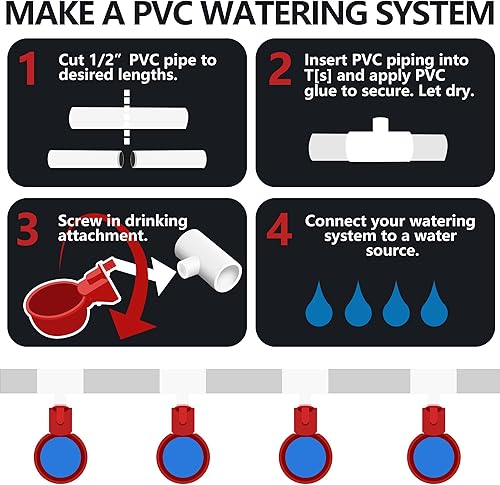 MAKE A PVC WATERING SYSTEM

1 Cut 1/2" PVC pipe to desired lengths.

2 Insert PVC piping into T[s] and apply PVC glue to secure. Let dry.

3 Screw in drinking attachment.

4 Connect your watering system to a water source.