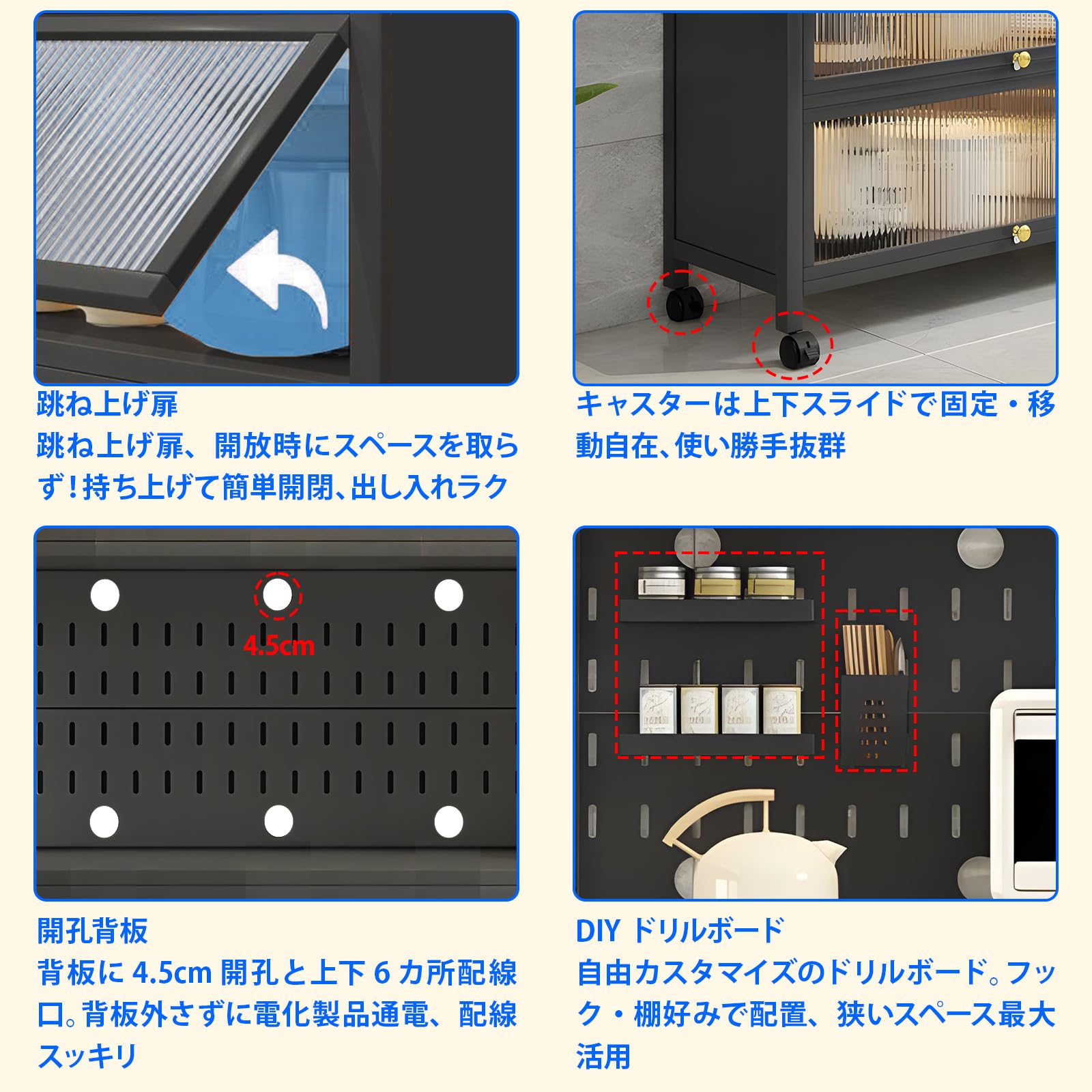 跳ね上げ扉
跳ね上げ扉、開放時にスペースを取らず！持ち上げて簡単開閉、出し入れラク

キャスターは上下スライドで固定・移動自在、使い勝手抜群

4.5cm

開孔背板
背板に 4.5cm 開孔と上下 6 カ所配線口。背板外さずに電化製品通電、配線スッキリ

DIY ドリルボード
自由カスタマイズのドリルボード。フック・棚好みで配置、狭いスペース最大活用