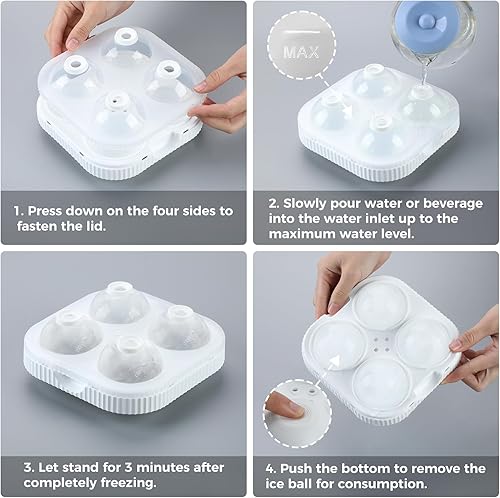 1. Press down on the four sides to fasten the lid.

MAX

2. Slowly pour water or beverage into the water inlet up to the maximum water level.

3. Let stand for 3 minutes after completely freezing.

4. Push the bottom to remove the ice ball for consumption.