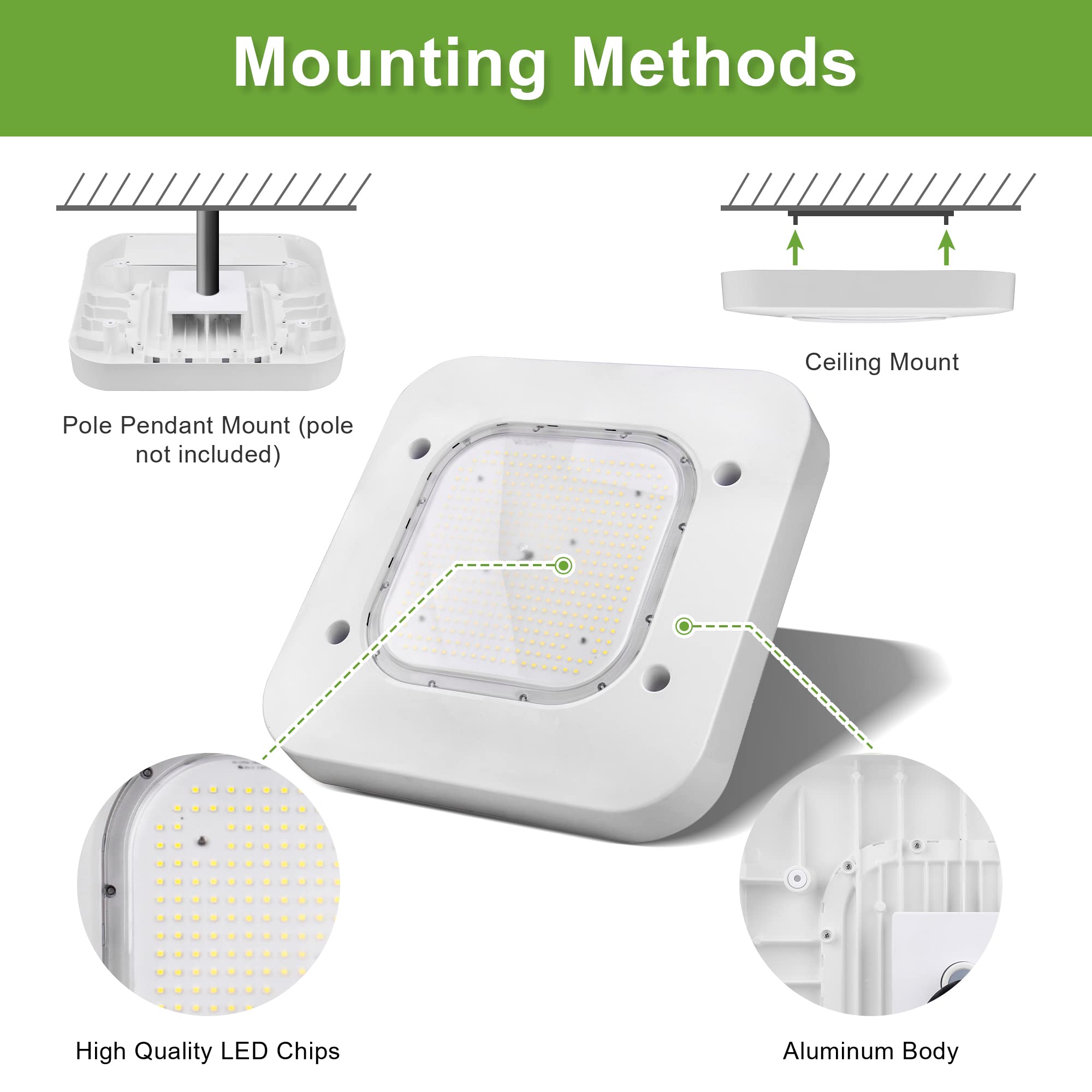 Mounting Methods

Pole Pendant Mount (pole not included)

Ceiling Mount

High Quality LED Chips

Aluminum Body