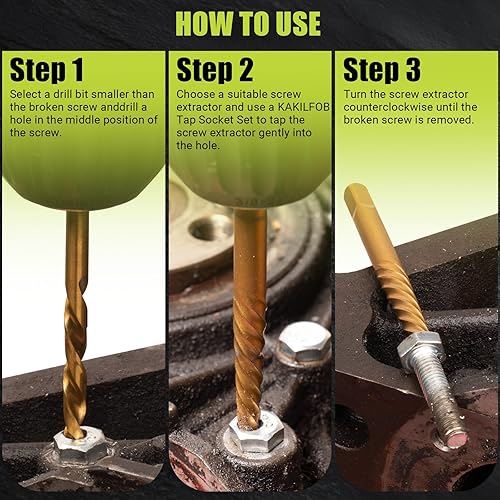 HOW TO USE

Step 1
Select a drill bit smaller than the broken screw anddrill a hole in the middle position of the screw.

Step 2
Choose a suitable screw extractor and use a KAKILFOB Tap Socket Set to tap the screw extractor gently into the hole.

Step 3
Turn the screw extractor counterclockwise until the broken screw is removed.