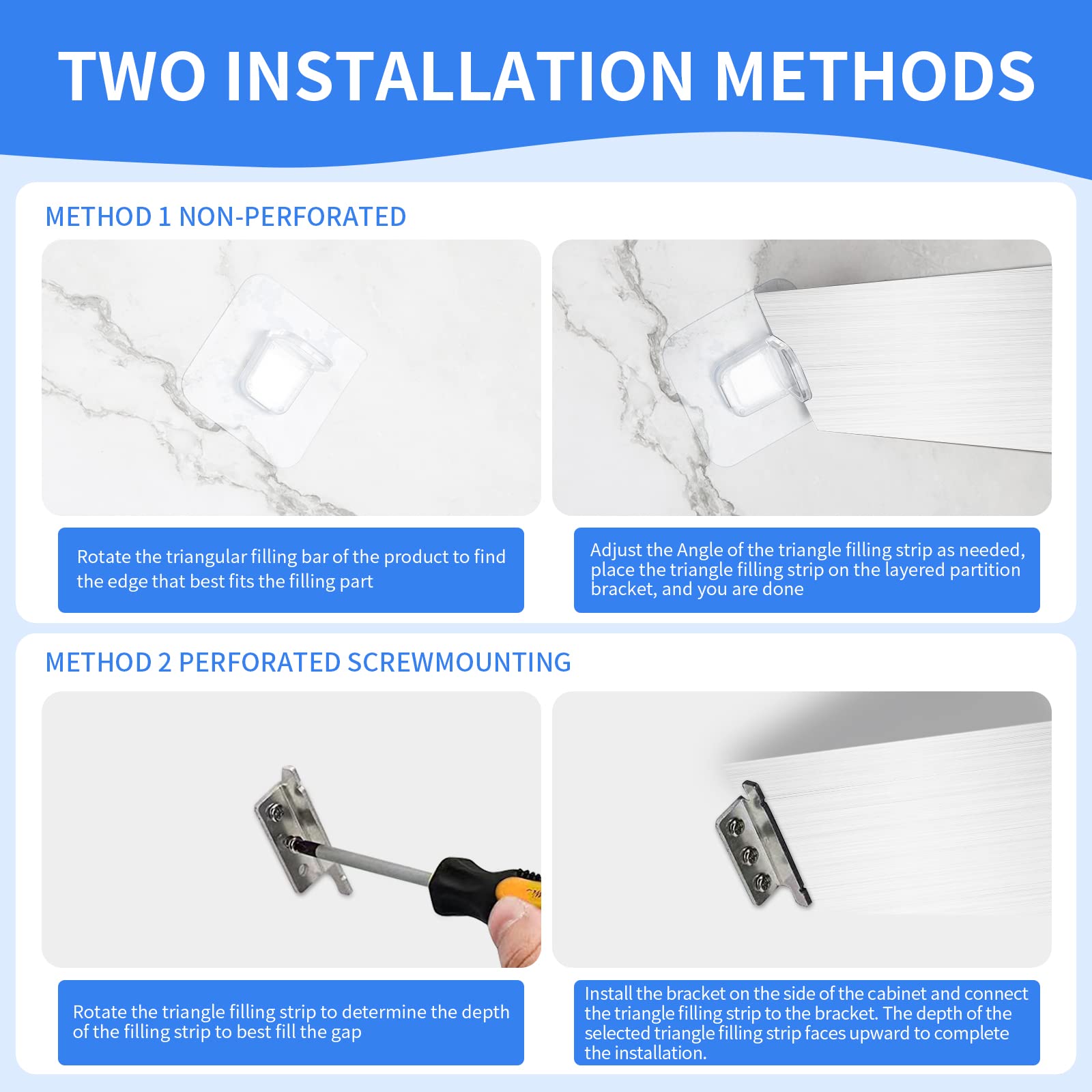 TWO INSTALLATION METHODS

METHOD 1 NON-PERFORATED

Rotate the triangular filling bar of the product to find the edge that best fits the filling part

Adjust the Angle of the triangle filling strip as needed, place the triangle filling strip on the layered partition bracket, and you are done

METHOD 2 PERFORATED SCREWMOUNTING

Rotate the triangle filling strip to determine the depth of the filling strip to best fill the gap

Install the bracket on the side of the cabinet and connect the triangle filling strip to the bracket. The depth of the selected triangle filling strip faces upward to complete the installation.