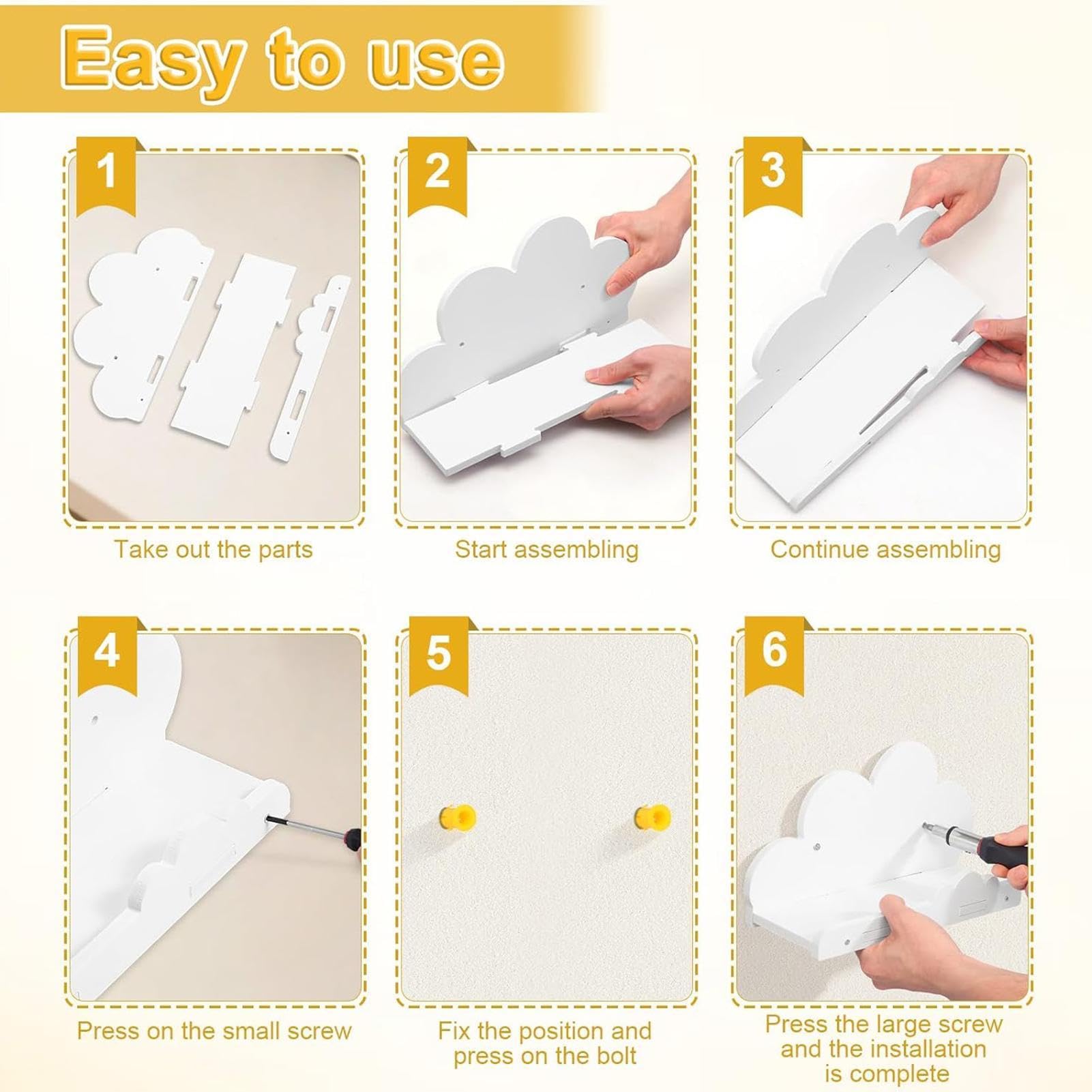 Easy to use

1
Take out the parts

2
Start assembling

3
Continue assembling

4
Press on the small screw

5
Fix the position and press on the bolt

6
Press the large screw and the installation is complete