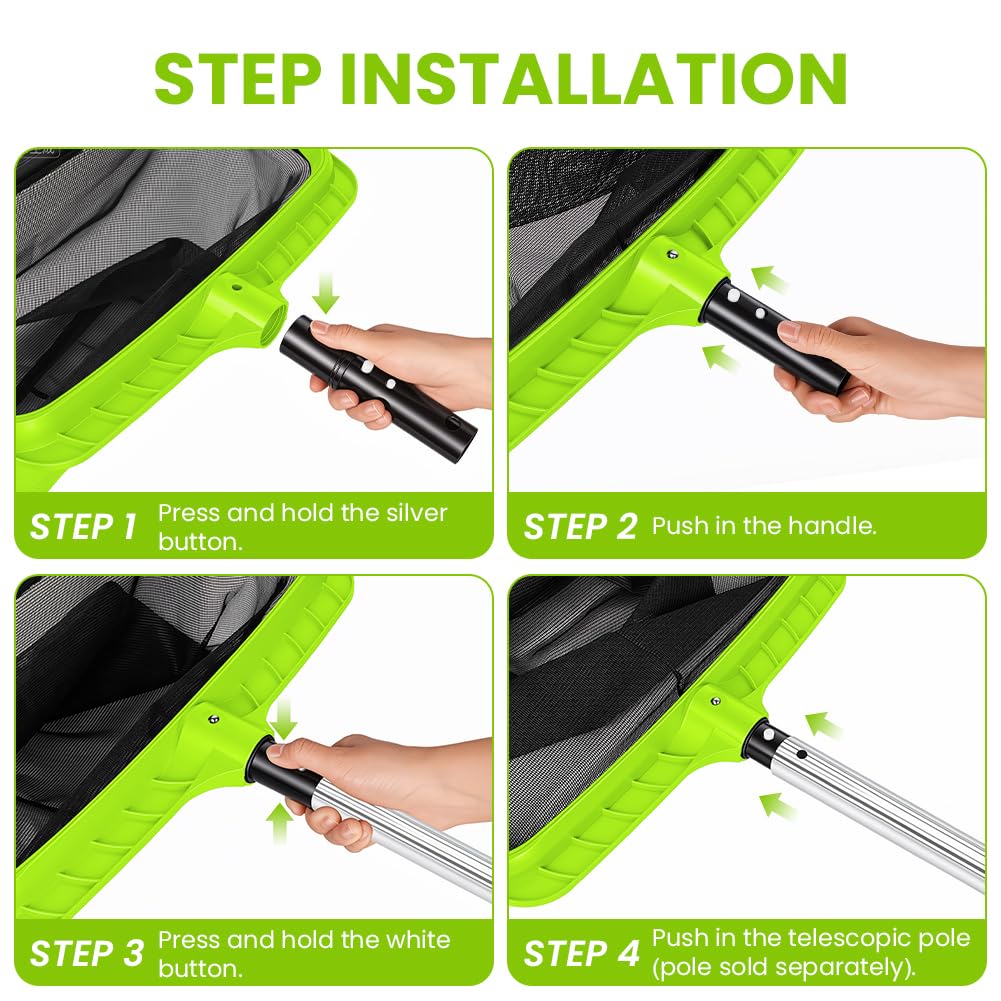 STEP INSTALLATION

STEP 1 Press and hold the silver button.

STEP 2 Push in the handle.

STEP 3 Press and hold the white button.

STEP 4 Push in the telescopic pole (pole sold separately).