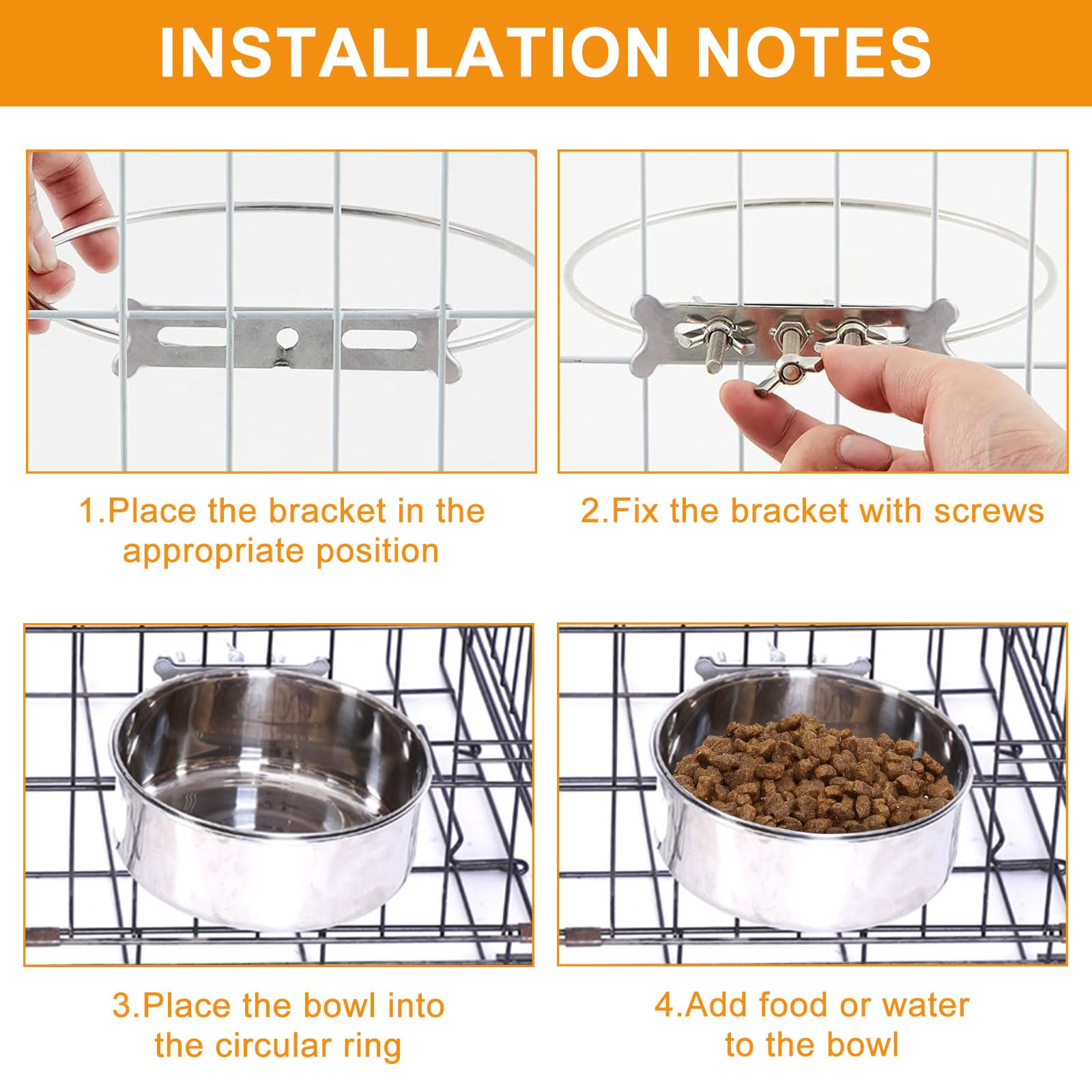 INSTALLATION NOTES

1.Place the bracket in the appropriate position

2.Fix the bracket with screws

3.Place the bowl into the circular ring

4.Add food or water to the bowl