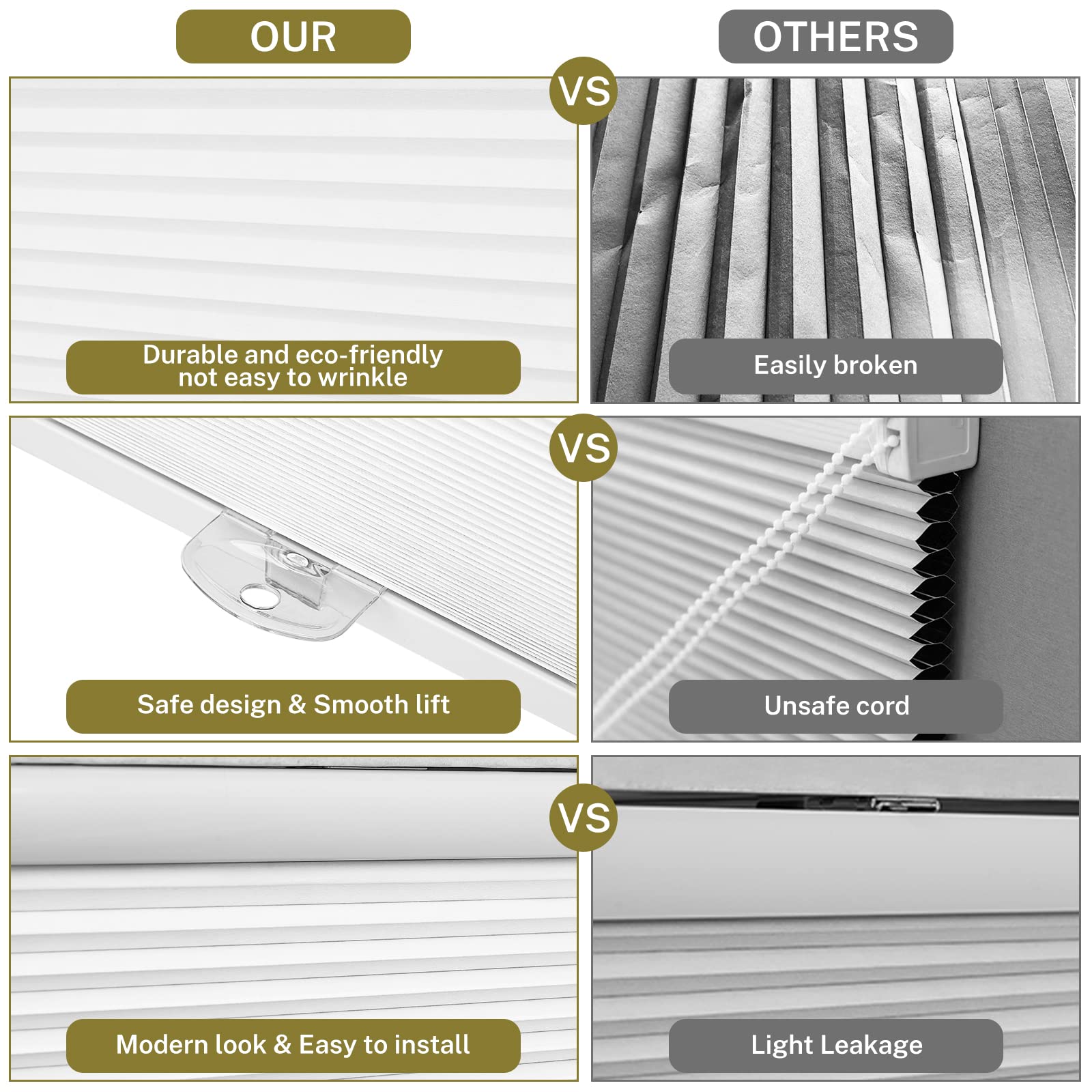 OUR

OTHERS

VS

Durable and eco-friendly not easy to wrinkle

Easily broken

VS

Safe design & Smooth lift

Unsafe cord

VS

Modern look & Easy to install

Light Leakage