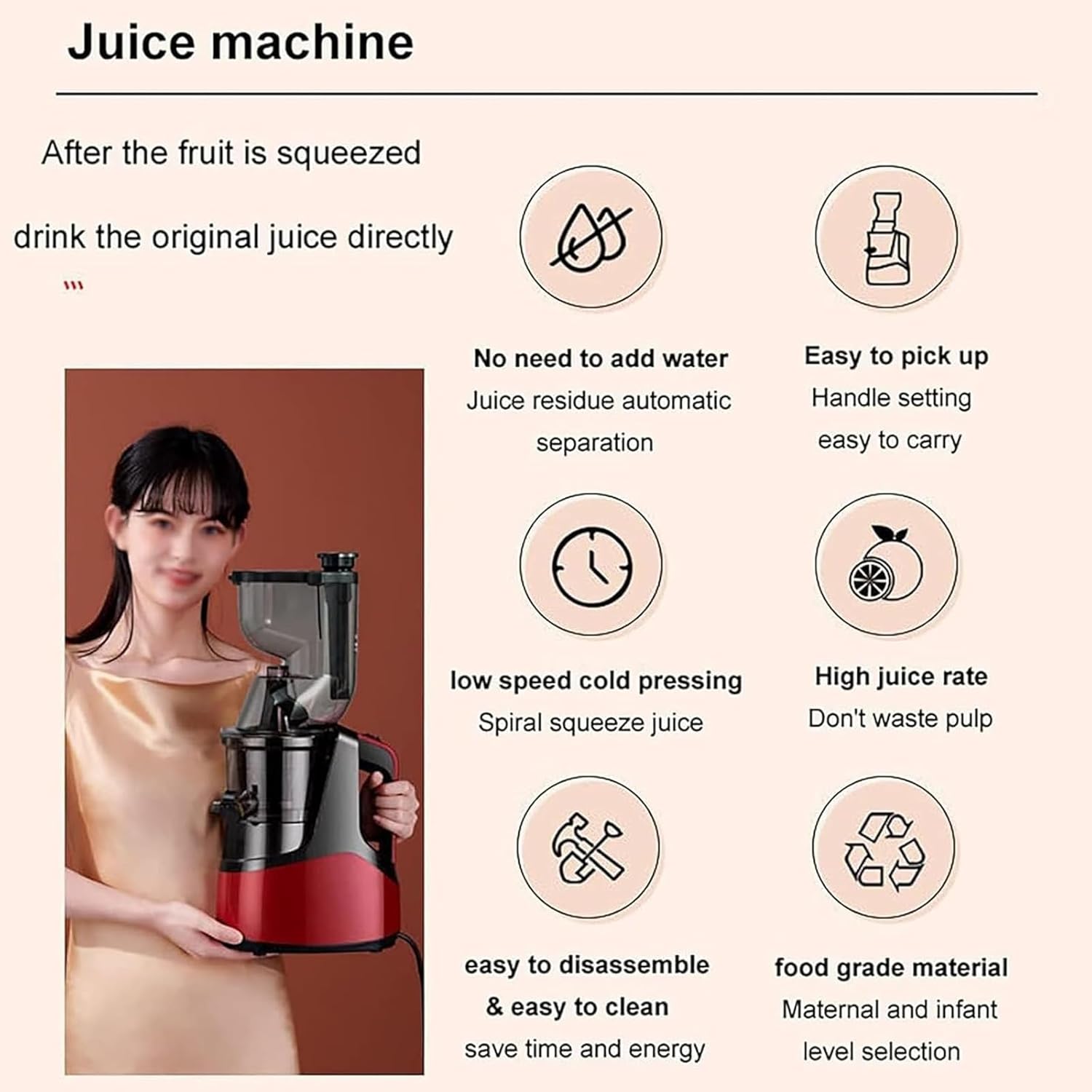 Juice machine

After the fruit is squeezed

drink the original juice directly

No need to add water
Juice residue automatic separation

Easy to pick up
Handle setting easy to carry

low speed cold pressing
Spiral squeeze juice

High juice rate
Don't waste pulp

easy to disassemble & easy to clean
save time and energy

food grade material
Maternal and infant level selection