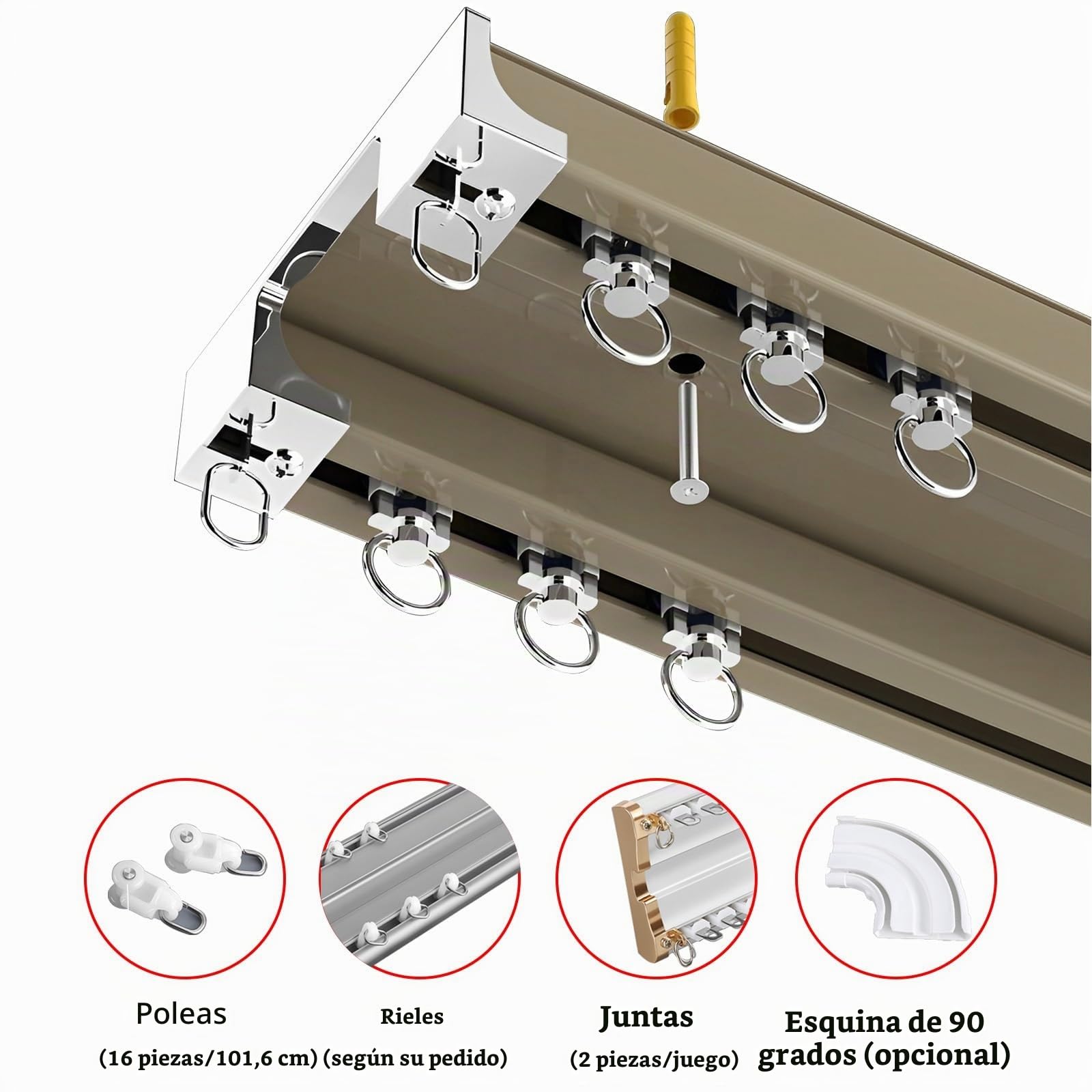 Poleas
(16 piezas/101,6 cm)

Rieles
(según su pedido)

Juntas
(2 piezas/juego)

Esquina de 90 grados (opcional)