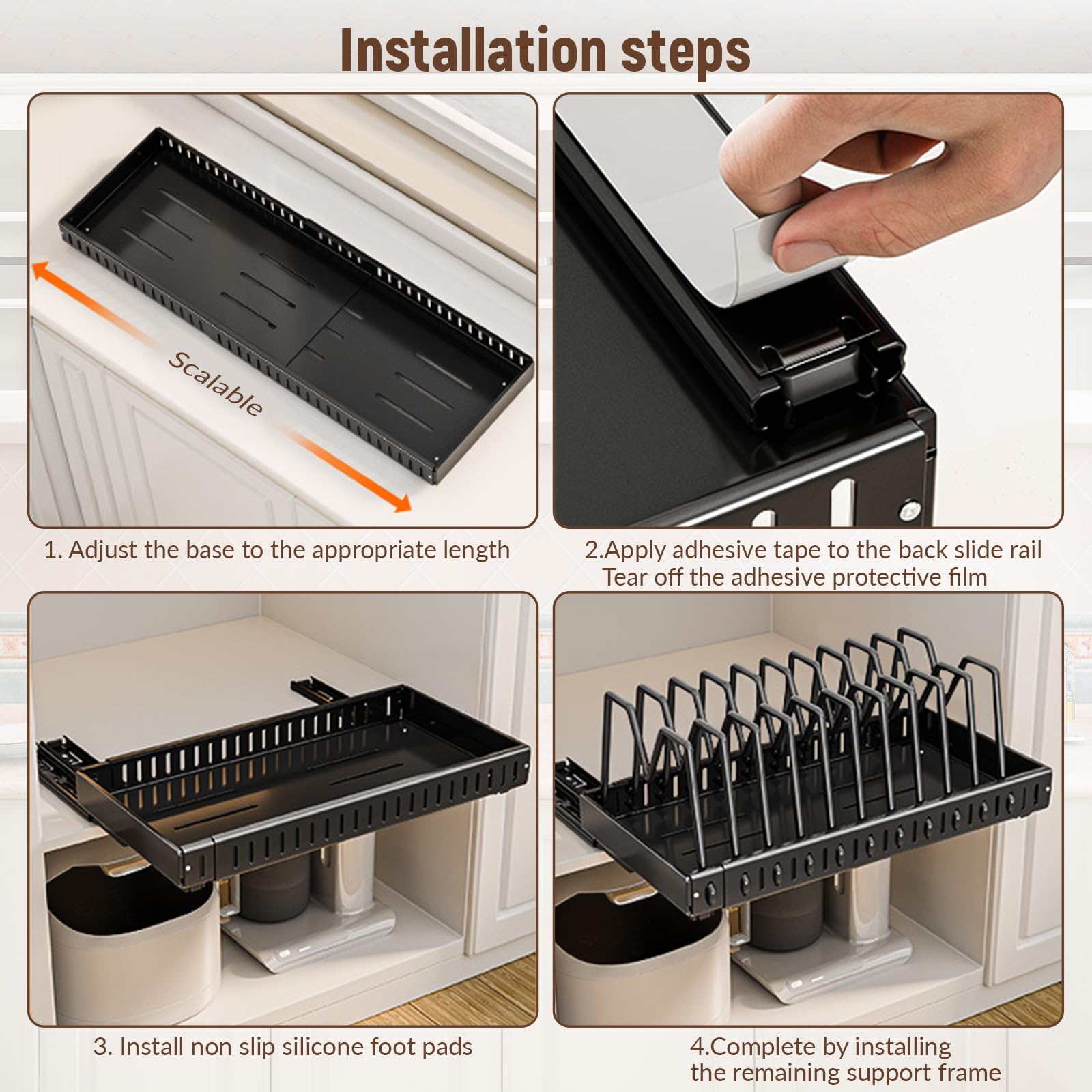 Installation steps

Scalable

1. Adjust the base to the appropriate length

2.Apply adhesive tape to the back slide rail
Tear off the adhesive protective film

3. Install non slip silicone foot pads

4.Complete by installing
the remaining support frame