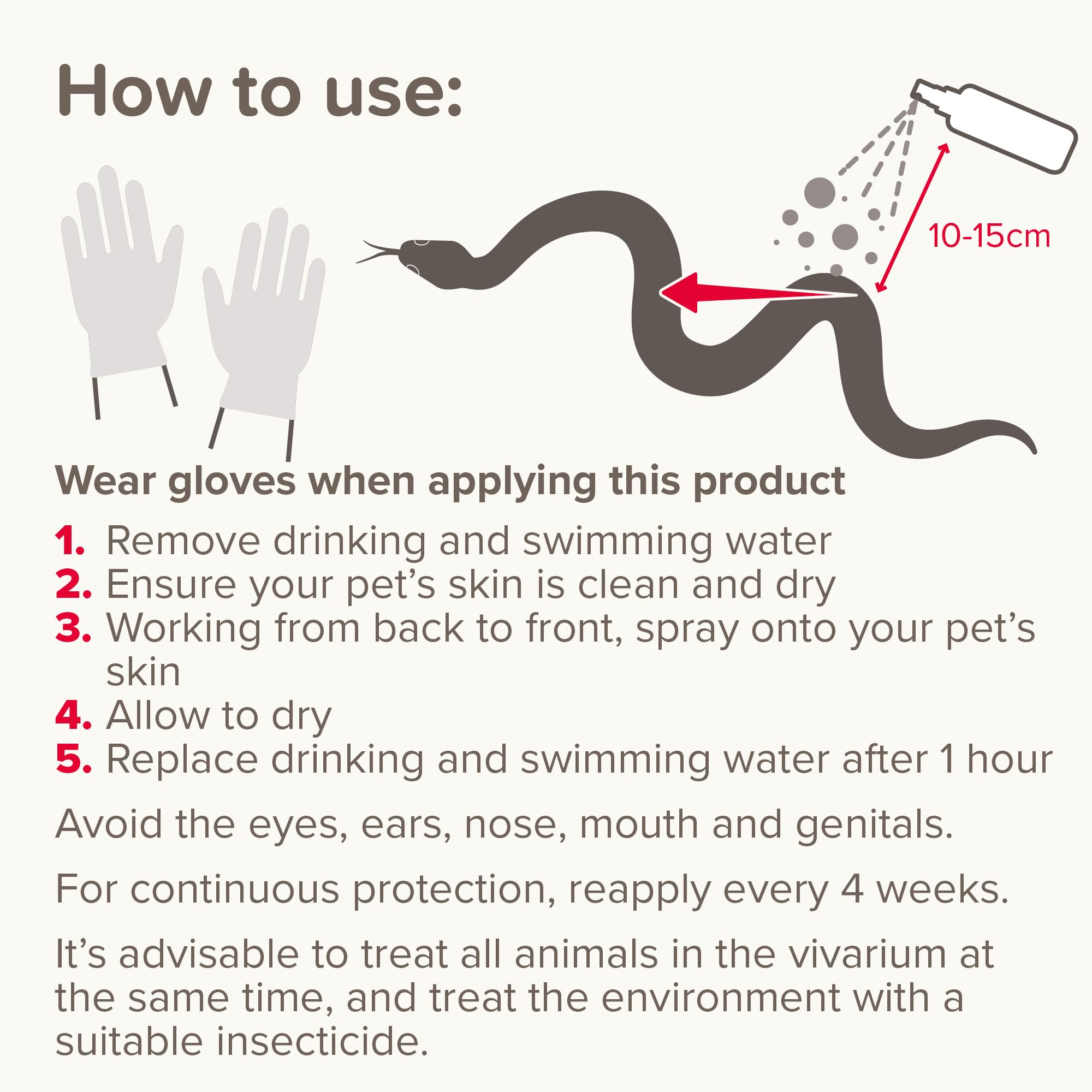 How to use:

10-15cm

Wear gloves when applying this product

1. Remove drinking and swimming water
2. Ensure your pet’s skin is clean and dry
3. Working from back to front, spray onto your pet’s skin
4. Allow to dry
5. Replace drinking and swimming water after 1 hour

Avoid the eyes, ears, nose, mouth and genitals.

For continuous protection, reapply every 4 weeks.

It’s advisable to treat all animals in the vivarium at the same time, and treat the environment with a suitable insecticide.