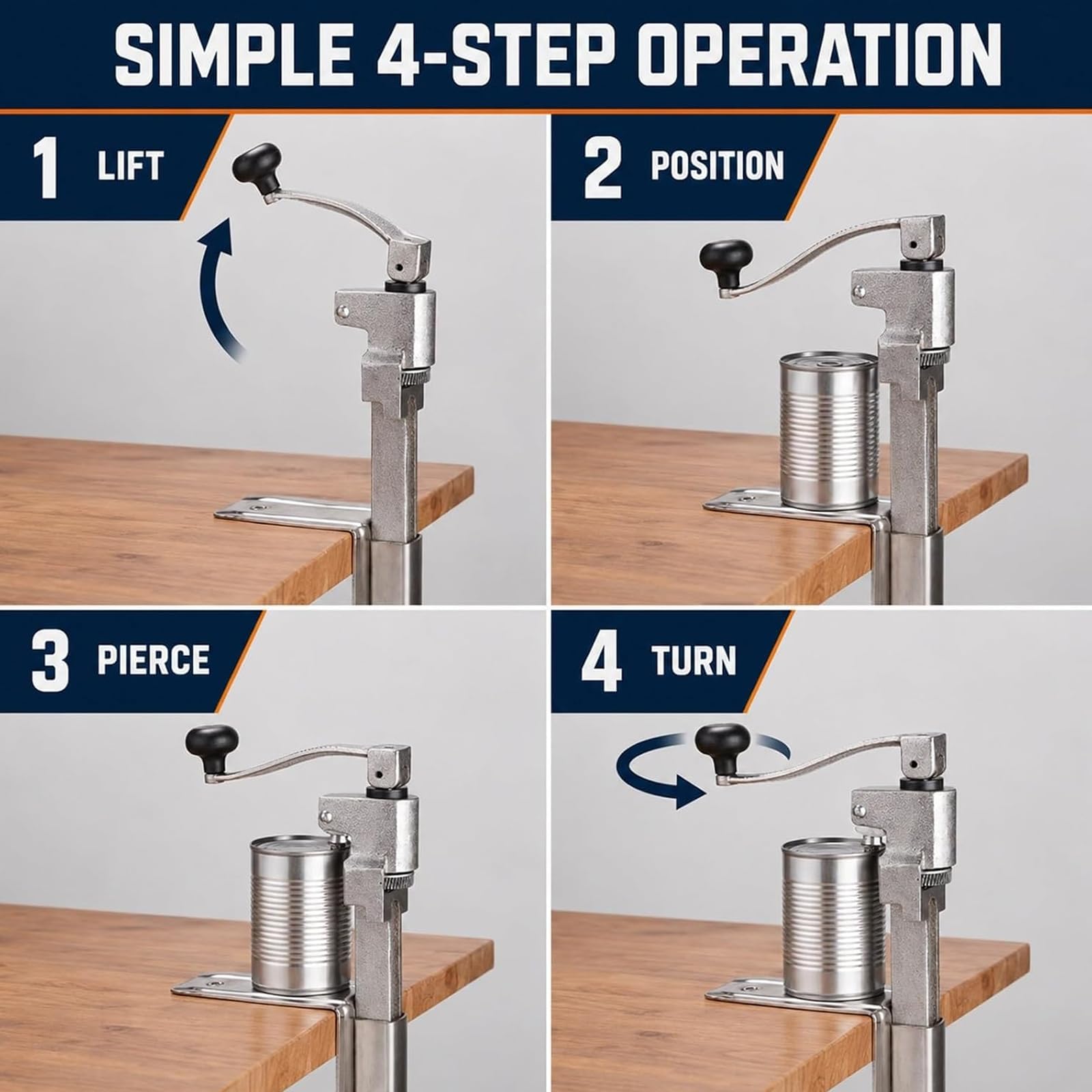 SIMPLE 4-STEP OPERATION

1 LIFT

2 POSITION

3 PIERCE

4 TURN