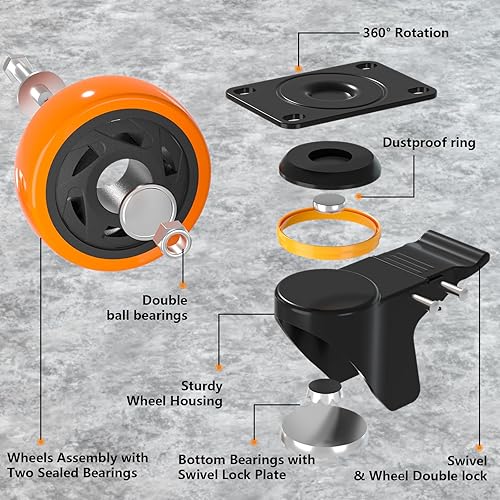 360° Rotation

Dustproof ring

Double ball bearings

Sturdy Wheel Housing

Wheels Assembly with Two Sealed Bearings

Bottom Bearings with Swivel Lock Plate

Swivel & Wheel Double lock