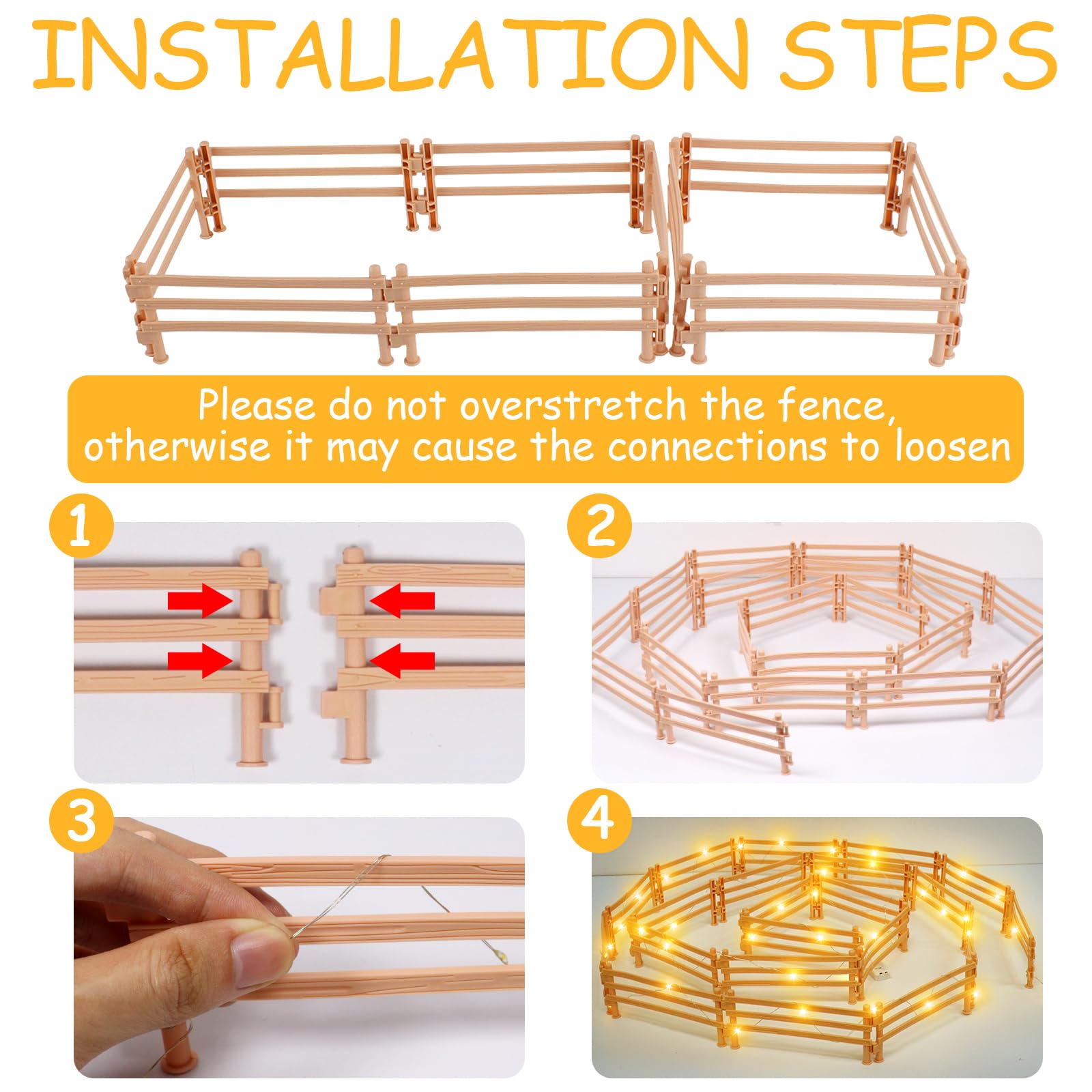 INSTALLATION STEPS

Please do not overstretch the fence, otherwise it may cause the connections to loosen

1

2

3

4