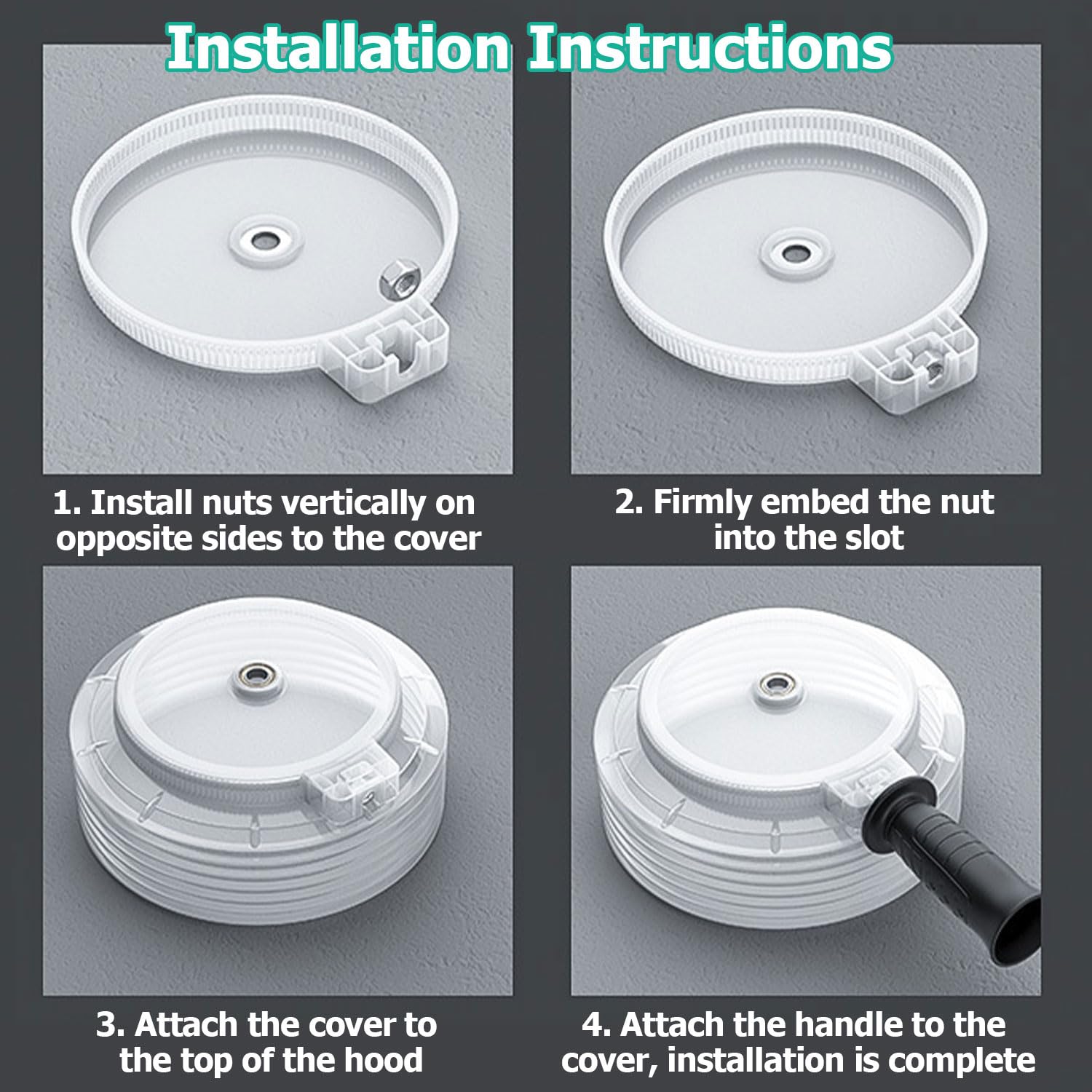 Installation Instructions

1. Install nuts vertically on opposite sides to the cover

2. Firmly embed the nut into the slot

3. Attach the cover to the top of the hood

4. Attach the handle to the cover, installation is complete